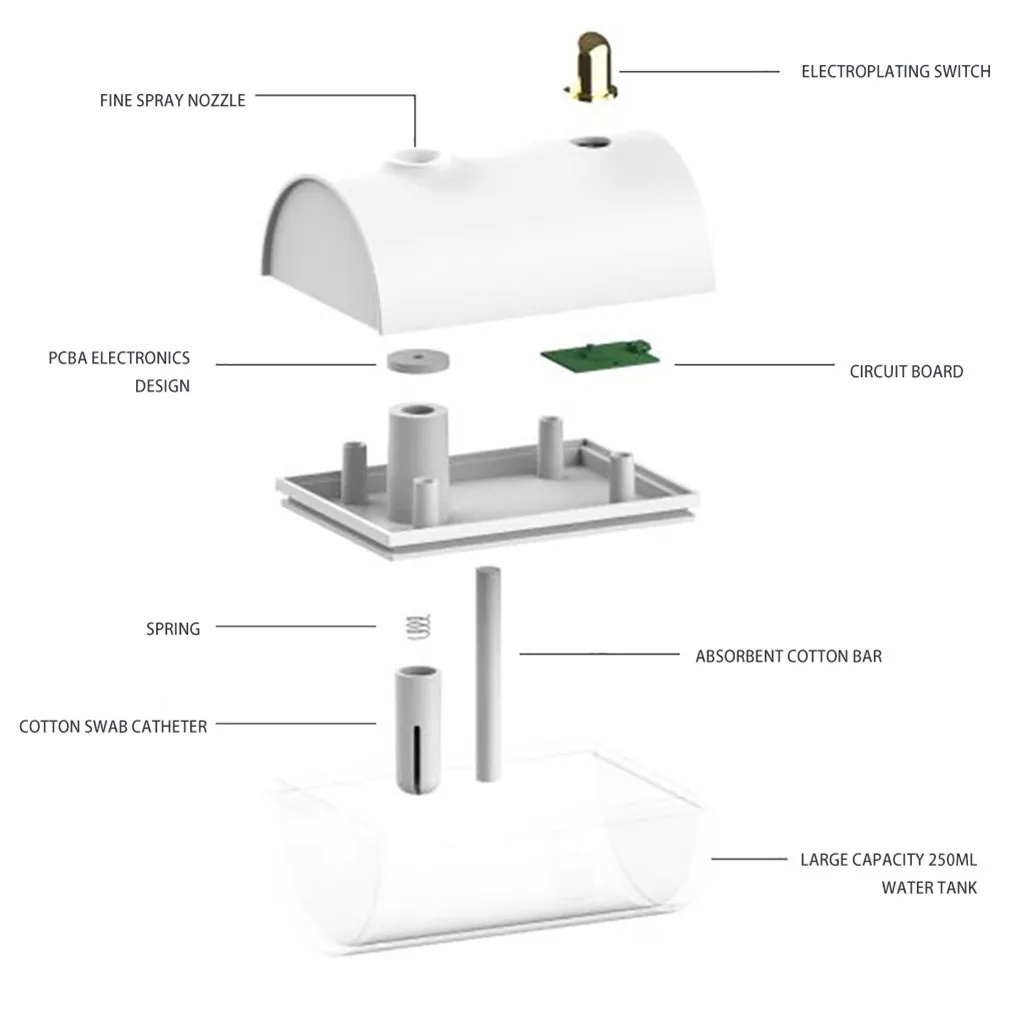 ELECTROPLATING SWITCH

FINE SPRAY NOZZLE

PCBA ELECTRONICS DESIGN

CIRCUIT BOARD

SPRING

ABSORBENT COTTON BAR

COTTON SWAB CATHETER

LARGE CAPACITY 250ML WATER TANK