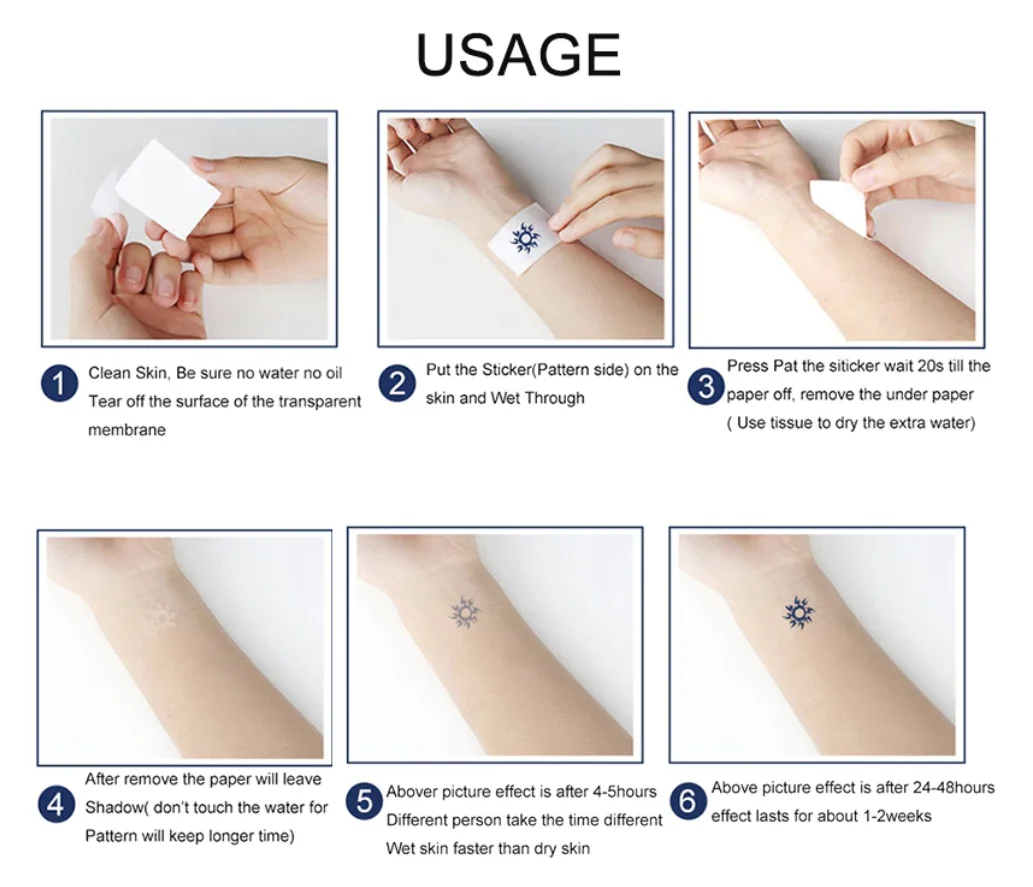 USAGE

1 Clean Skin, Be sure no water no oil Tear off the surface of the transparent membrane

2 Put the Sticker(Pattern side) on the skin and Wet Through

3 Press Pat the siticker wait 20s till the paper off, remove the under paper ( Use tissue to dry the extra water)

4 After remove the paper will leave Shadow( don't touch the water for Pattern will keep longer time)

5 Abover picture effect is after 4-5hours Different person take the time different Wet skin faster than dry skin

6 Above picture effect is after 24-48hours effect lasts for about 1-2weeks