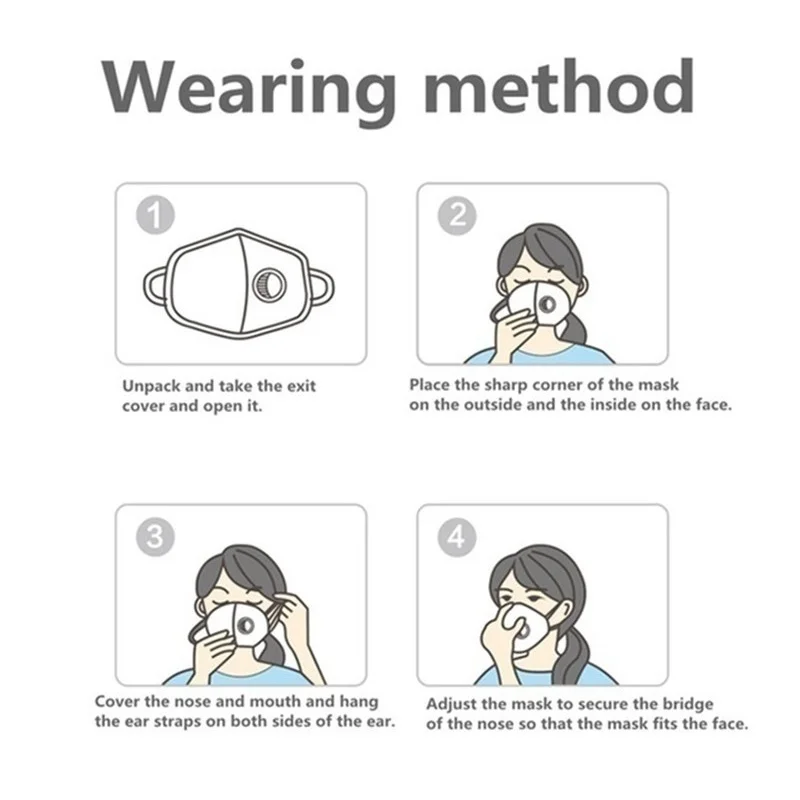 Wearing method

1

Unpack and take the exit cover and open it.

2

Place the sharp corner of the mask on the outside and the inside on the face.

3

Cover the nose and mouth and hang the ear straps on both sides of the ear.

4

Adjust the mask to secure the bridge of the nose so that the mask fits the face.