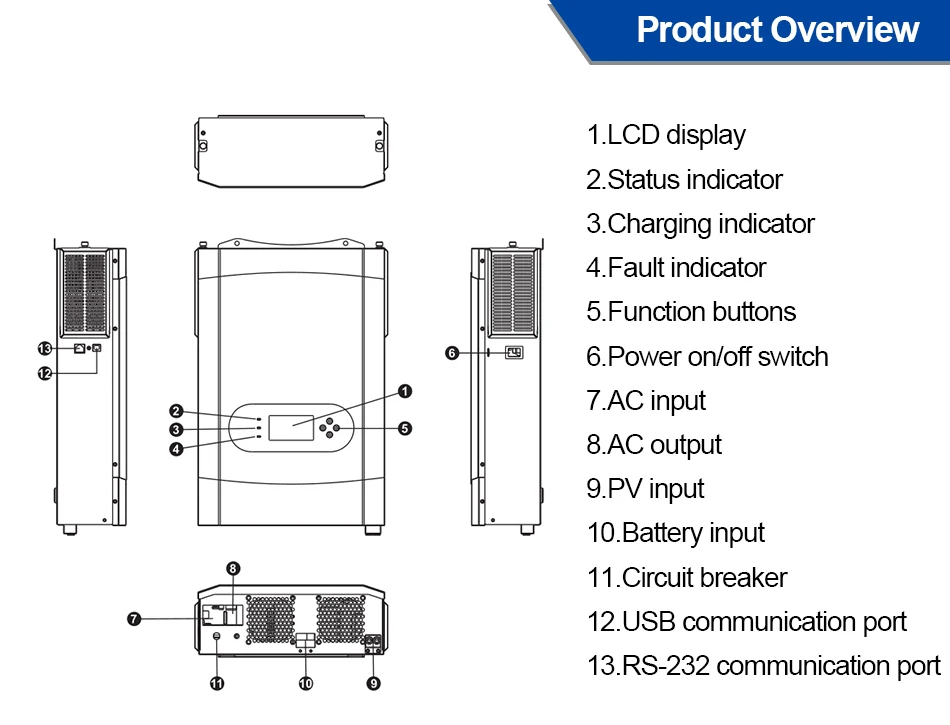 Product Overview

13
12
2
3
4
1
5
6
8
7
11
10
9

1.LCD display
2.Status indicator
3.Charging indicator
4.Fault indicator
5.Function buttons
6.Power on/off switch
7.AC input
8.AC output
9.PV input
10.Battery input
11.Circuit breaker
12.USB communication port
13.RS-232 communication port