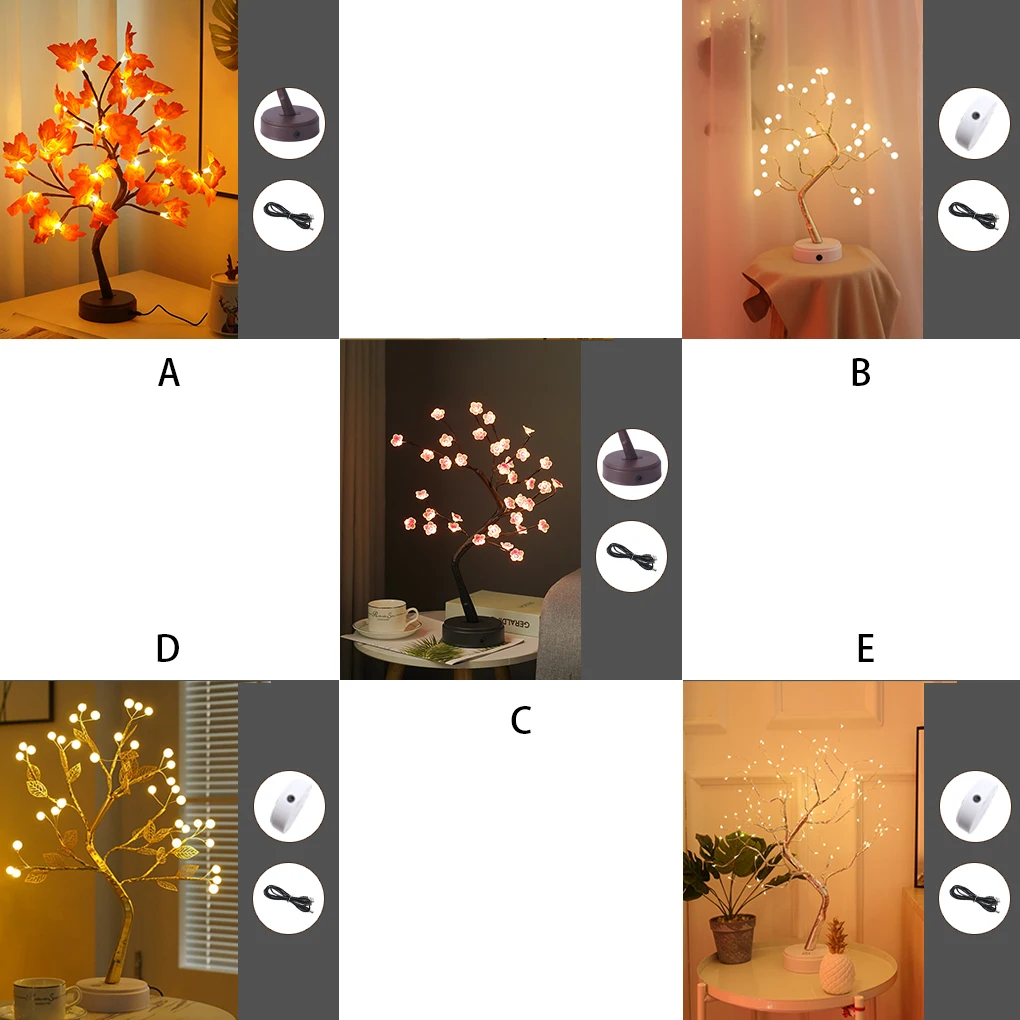 A

B

D

E

C