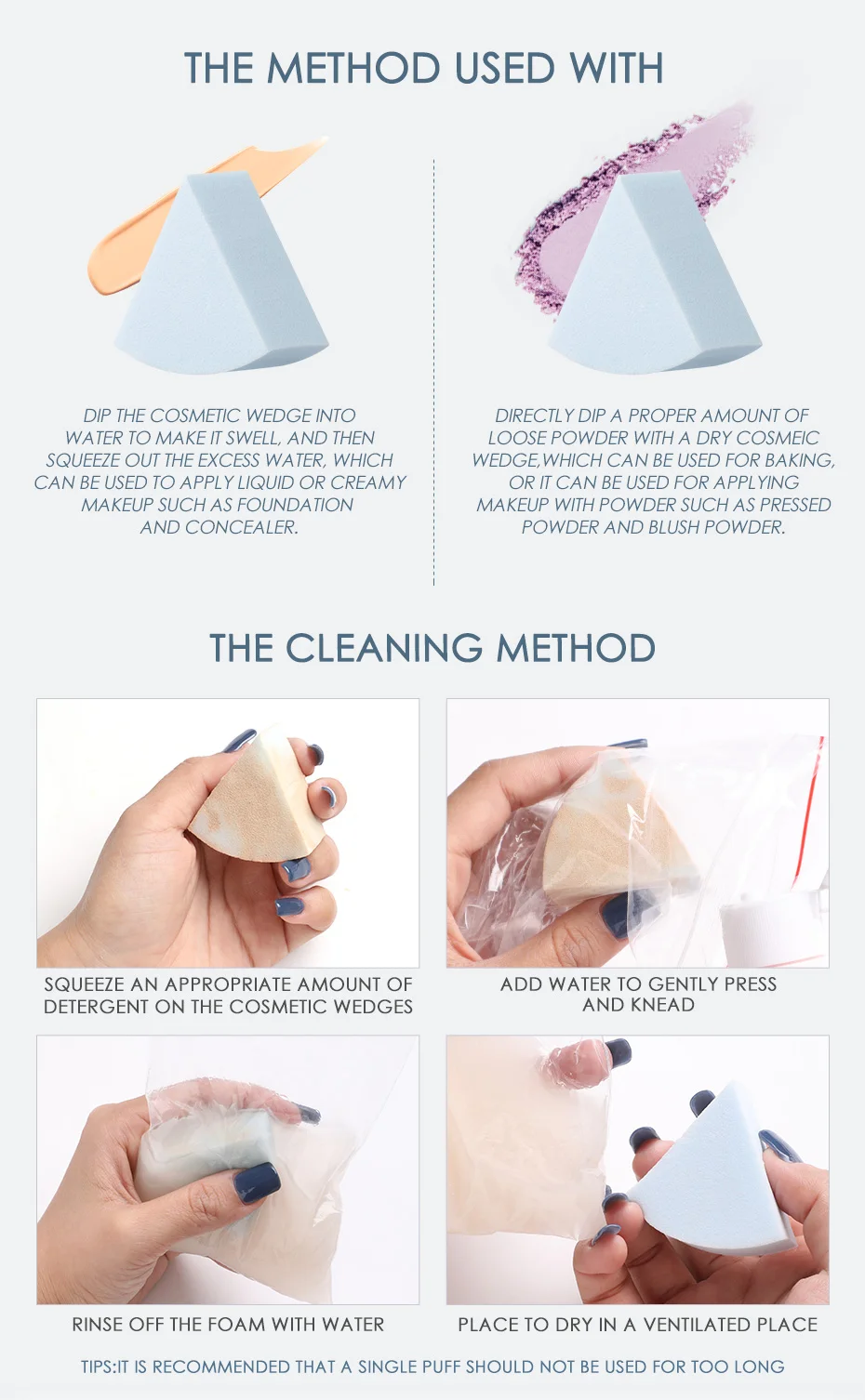 THE METHOD USED WITH

DIP THE COSMETIC WEDGE INTO WATER TO MAKE IT SWELL, AND THEN SQUEEZE OUT THE EXCESS WATER, WHICH CAN BE USED TO APPLY LIQUID OR CREAMY MAKEUP SUCH AS FOUNDATION AND CONCEALER.

DIRECTLY DIP A PROPER AMOUNT OF LOOSE POWDER WITH A DRY COSMEIC WEDGE,WHICH CAN BE USED FOR BAKING, OR IT CAN BE USED FOR APPLYING MAKEUP WITH POWDER SUCH AS PRESSED POWDER AND BLUSH POWDER.

THE CLEANING METHOD

SQUEEZE AN APPROPRIATE AMOUNT OF DETERGENT ON THE COSMETIC WEDGES

ADD WATER TO GENTLY PRESS AND KNEAD

RINSE OFF THE FOAM WITH WATER

PLACE TO DRY IN A VENTILATED PLACE

TIPS:IT IS RECOMMENDED THAT A SINGLE PUFF SHOULD NOT BE USED FOR TOO LONG