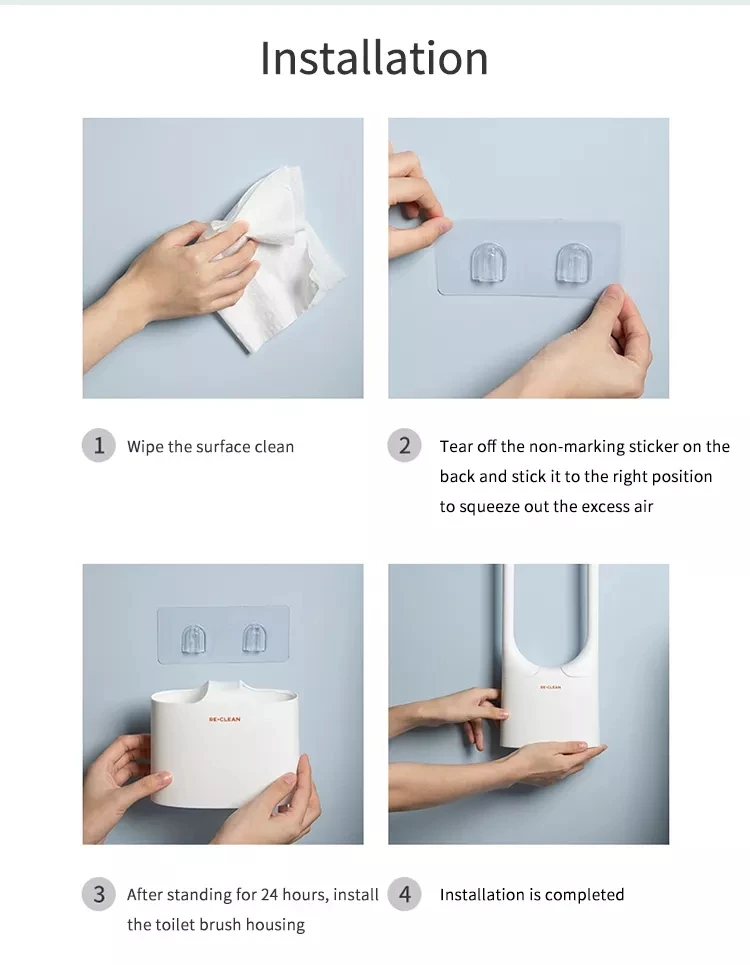 Installation

1 Wipe the surface clean

2 Tear off the non-marking sticker on the back and stick it to the right position to squeeze out the excess air

BE·CLEAN

BE·CLEAN

3 After standing for 24 hours, install the toilet brush housing

4 Installation is completed