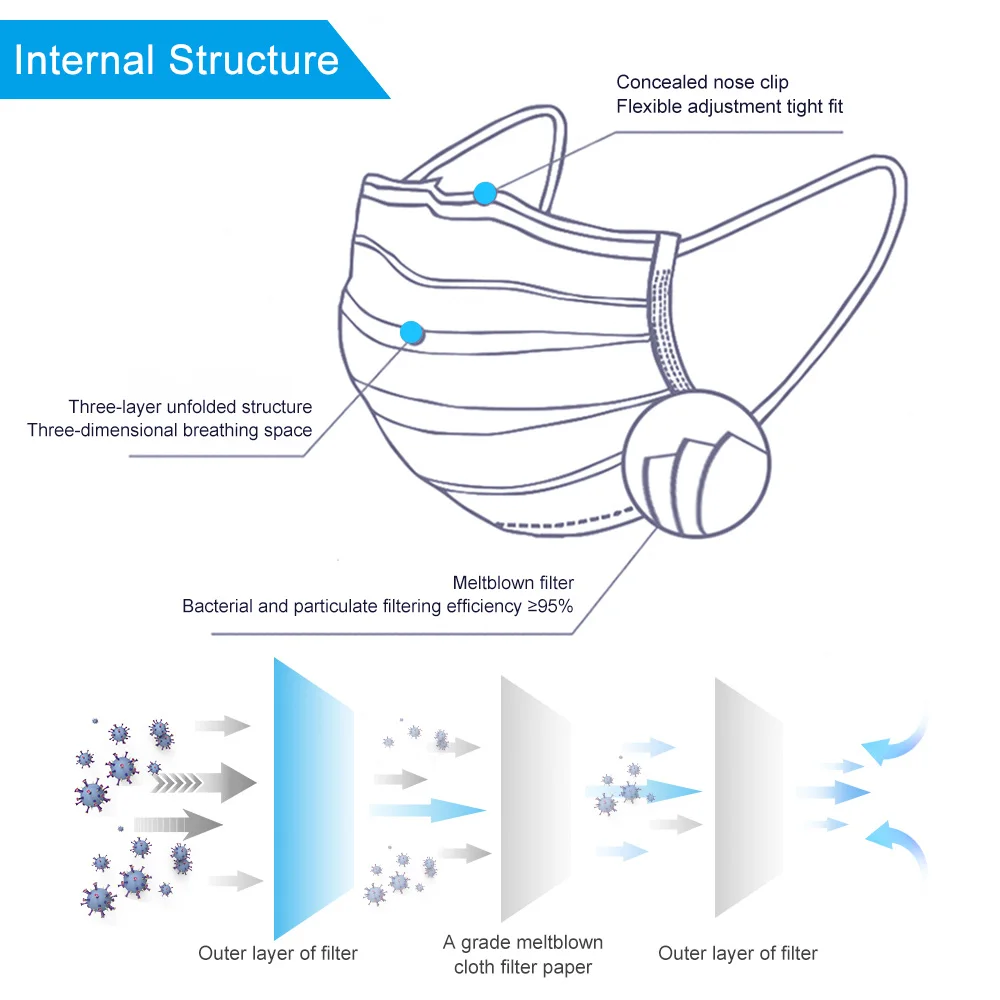 Internal Structure

Concealed nose clip
Flexible adjustment tight fit

Three-layer unfolded structure
Three-dimensional breathing space

Meltblown filter
Bacterial and particulate filtering efficiency ≥95%

Outer layer of filter

A grade meltblown cloth filter paper

Outer layer of filter