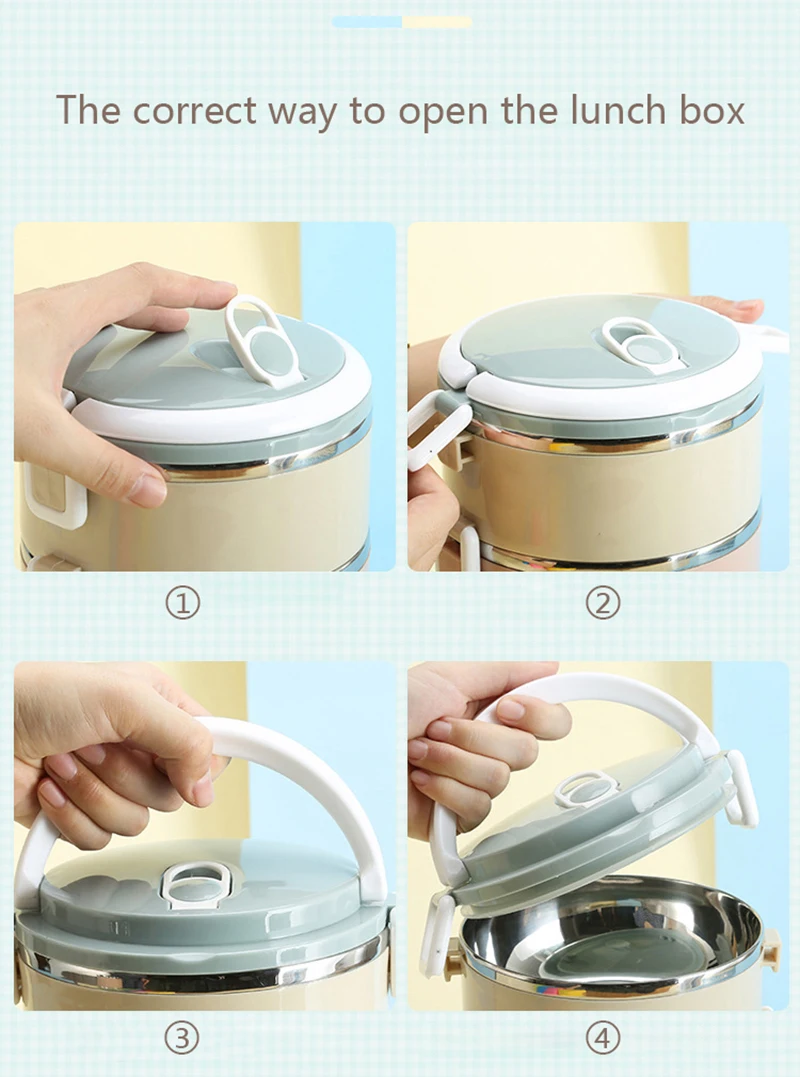 The correct way to open the lunch box

①

②

③

④