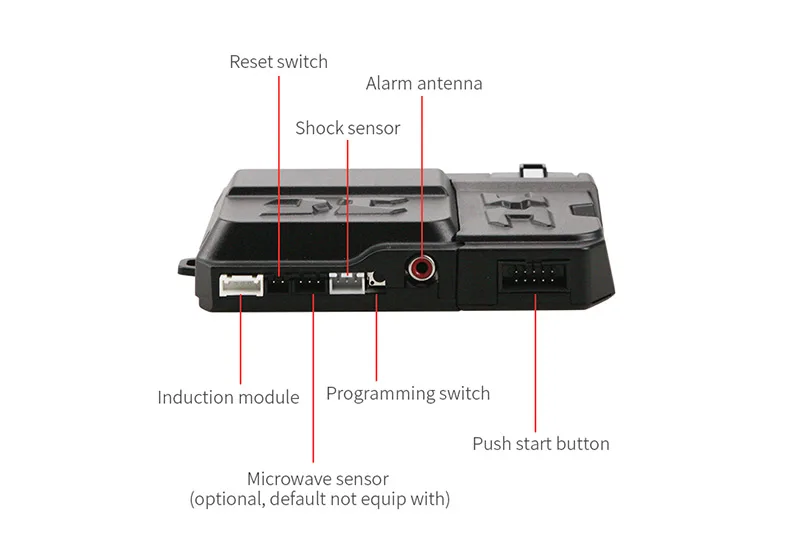 Reset switch

Alarm antenna

Shock sensor

Induction module

Programming switch

Push start button

Microwave sensor
(optional, default not equip with)