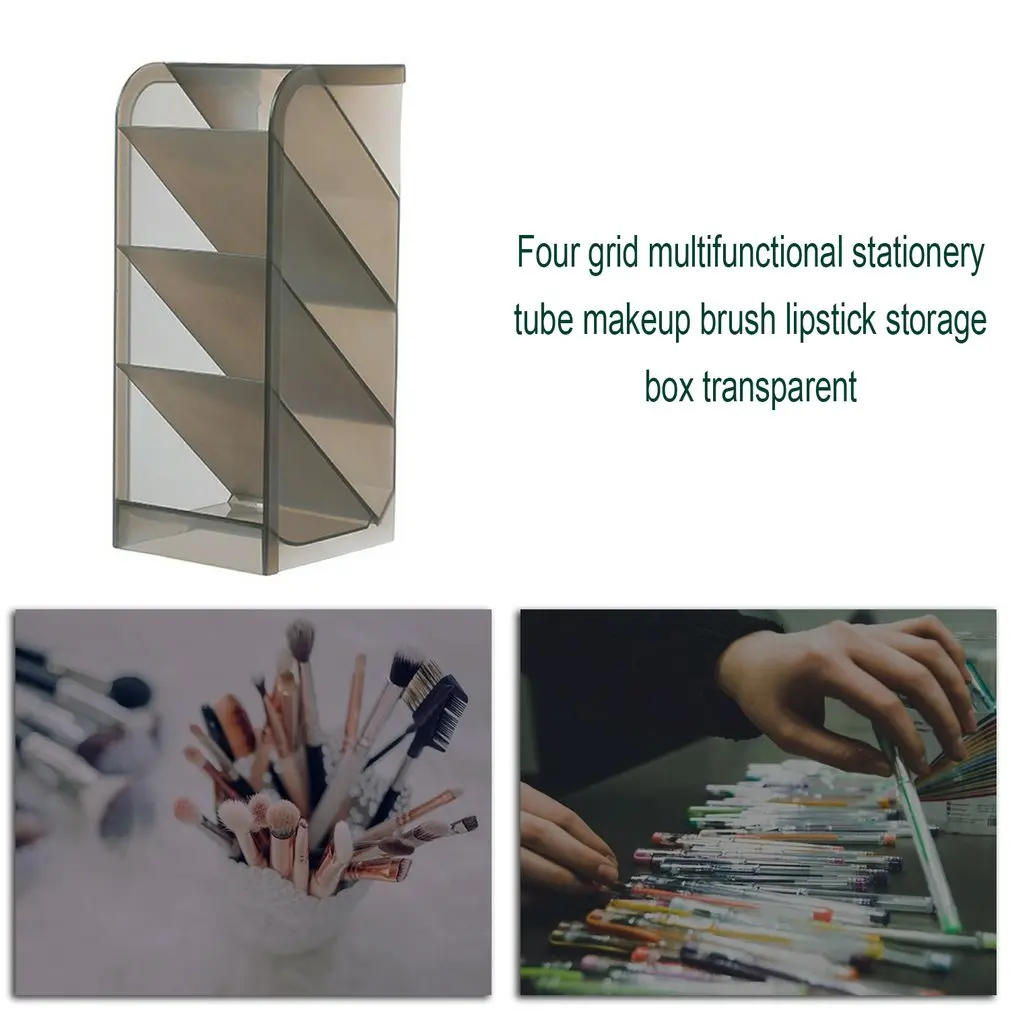 Four grid multifunctional stationery tube makeup brush lipstick storage box transparent