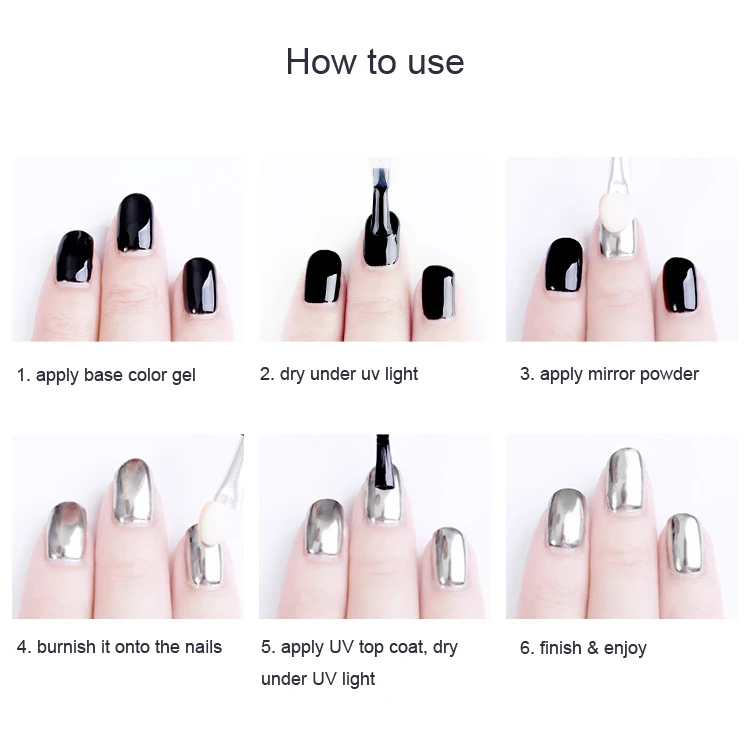 How to use

1. apply base color gel

2. dry under uv light

3. apply mirror powder

4. burnish it onto the nails

5. apply UV top coat, dry under UV light

6. finish & enjoy