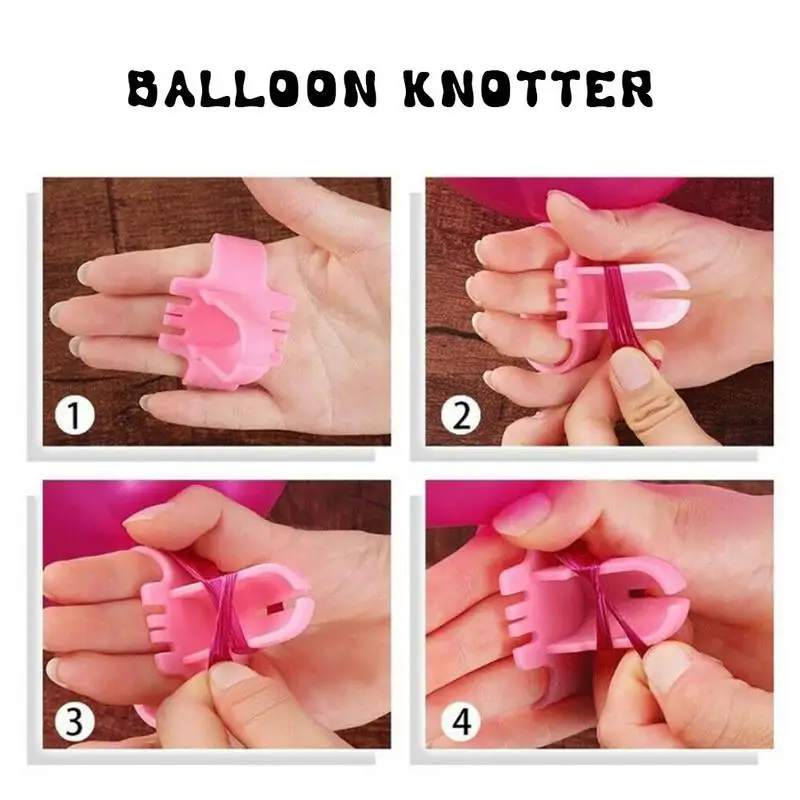 BALLOON KNOTTER

1

2

3

4