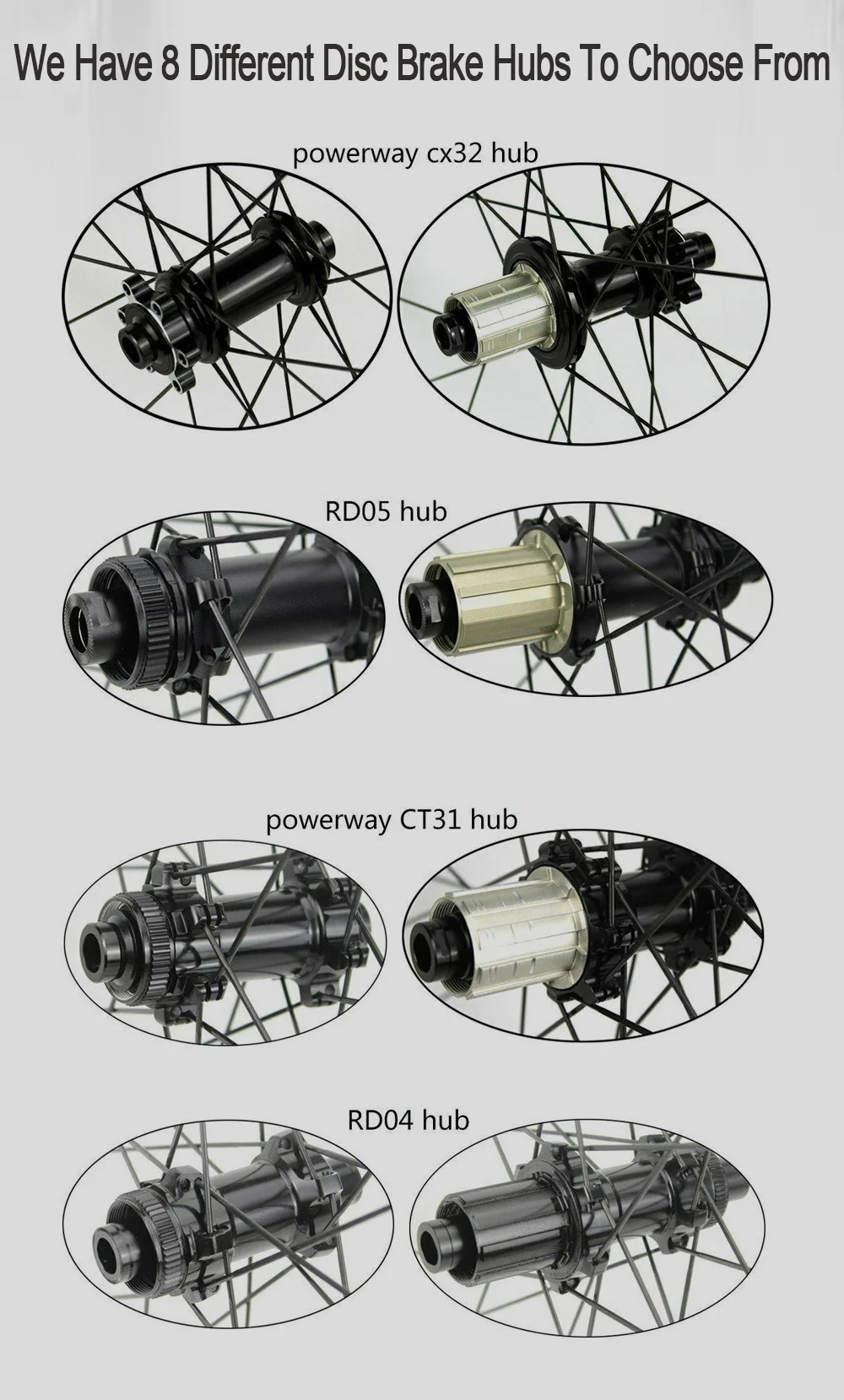 We Have 8 Different Disc Brake Hubs To Choose From

powerway cx32 hub

RD05 hub

powerway CT31 hub

RD04 hub