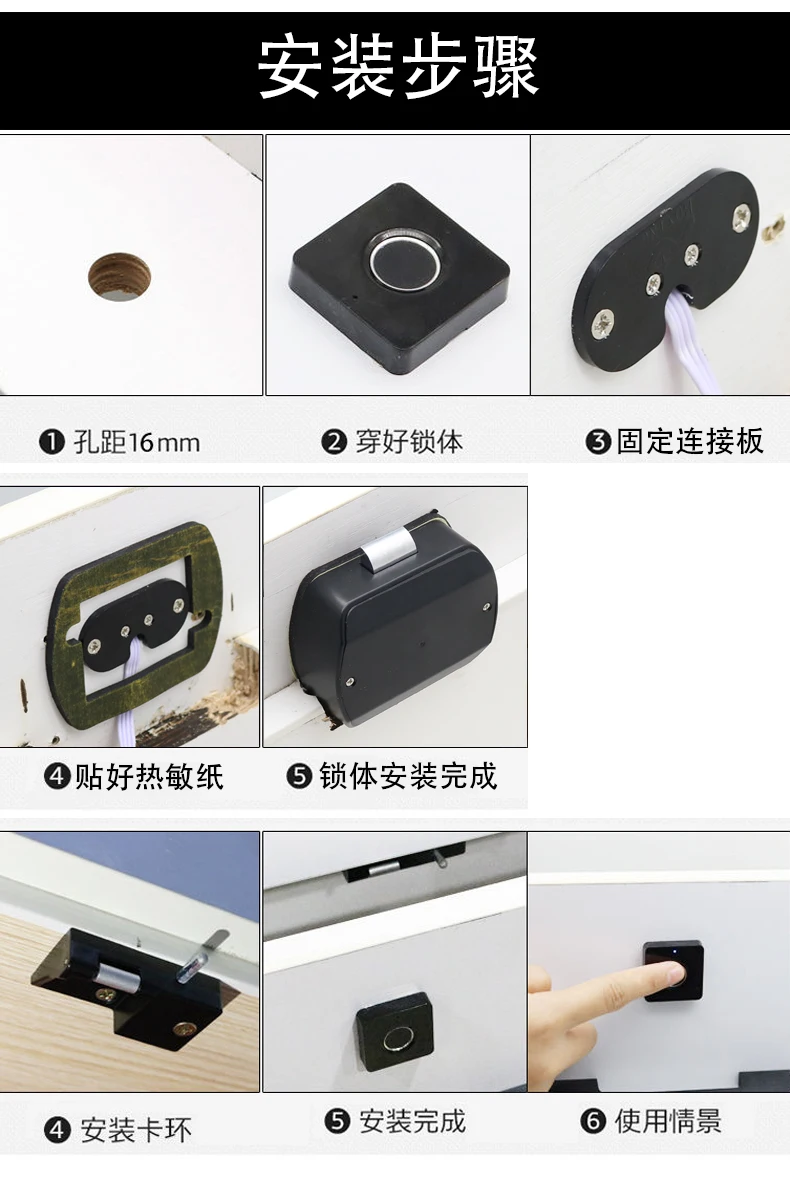 安装步骤

❶ 孔距16mm

❷ 穿好锁体

❸ 固定连接板

❹ 贴好热敏纸

❺ 锁体安装完成

❹ 安装卡环

❺ 安装完成

❻ 使用情景