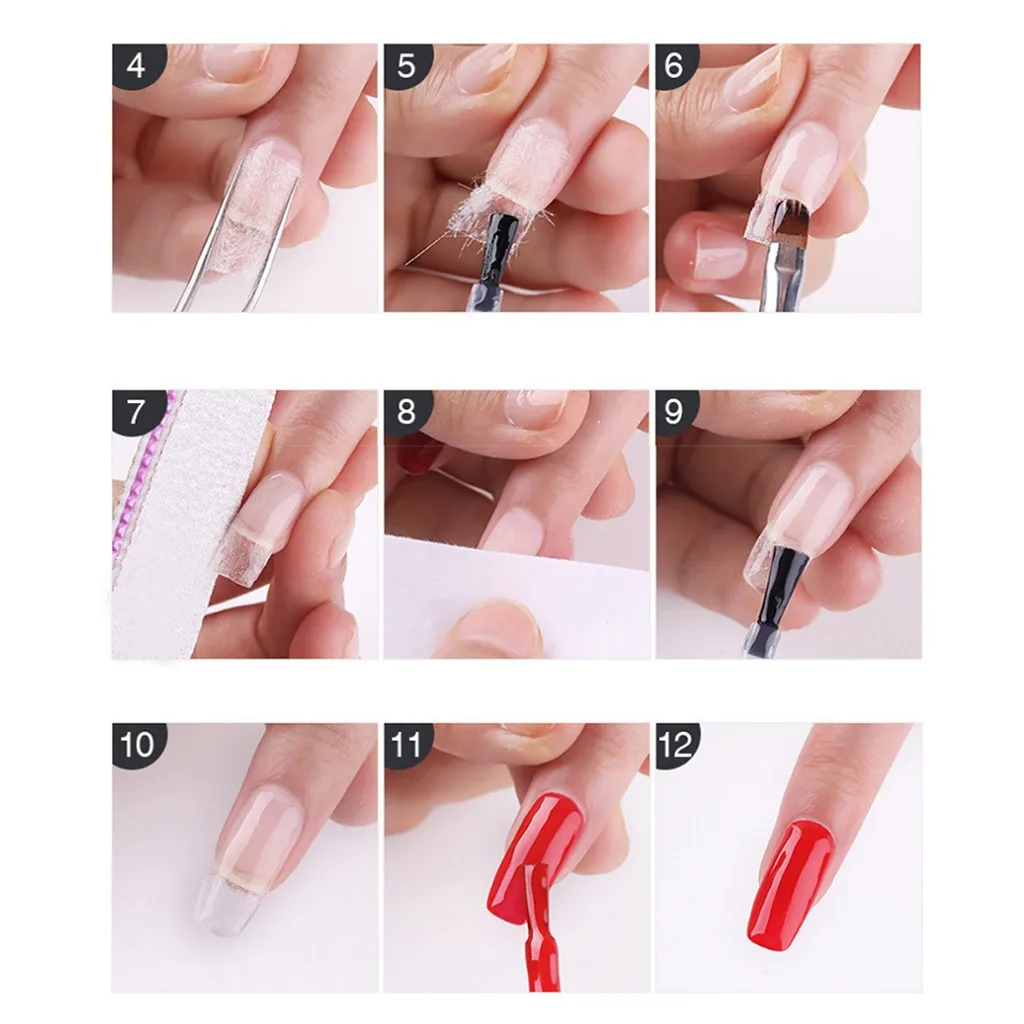 4

5

6

7

8

9

10

11

12