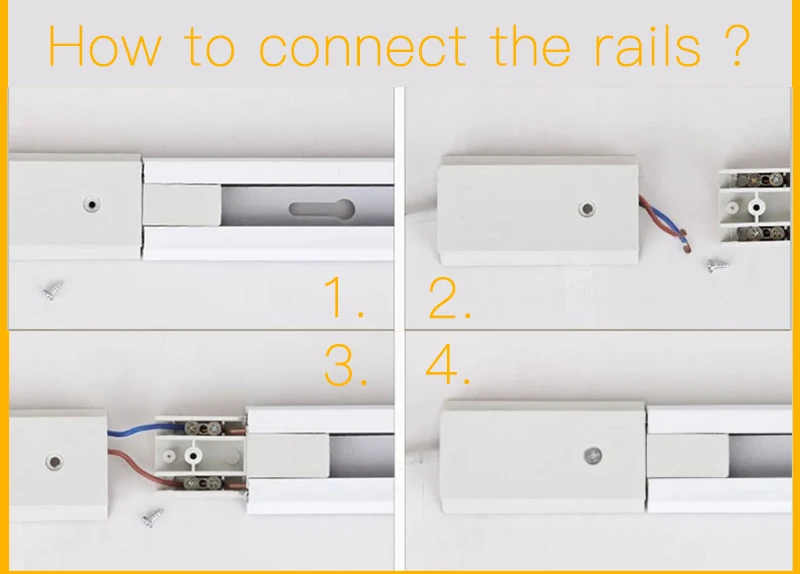 How to connect the rails ?

1.

2.

3.

4.