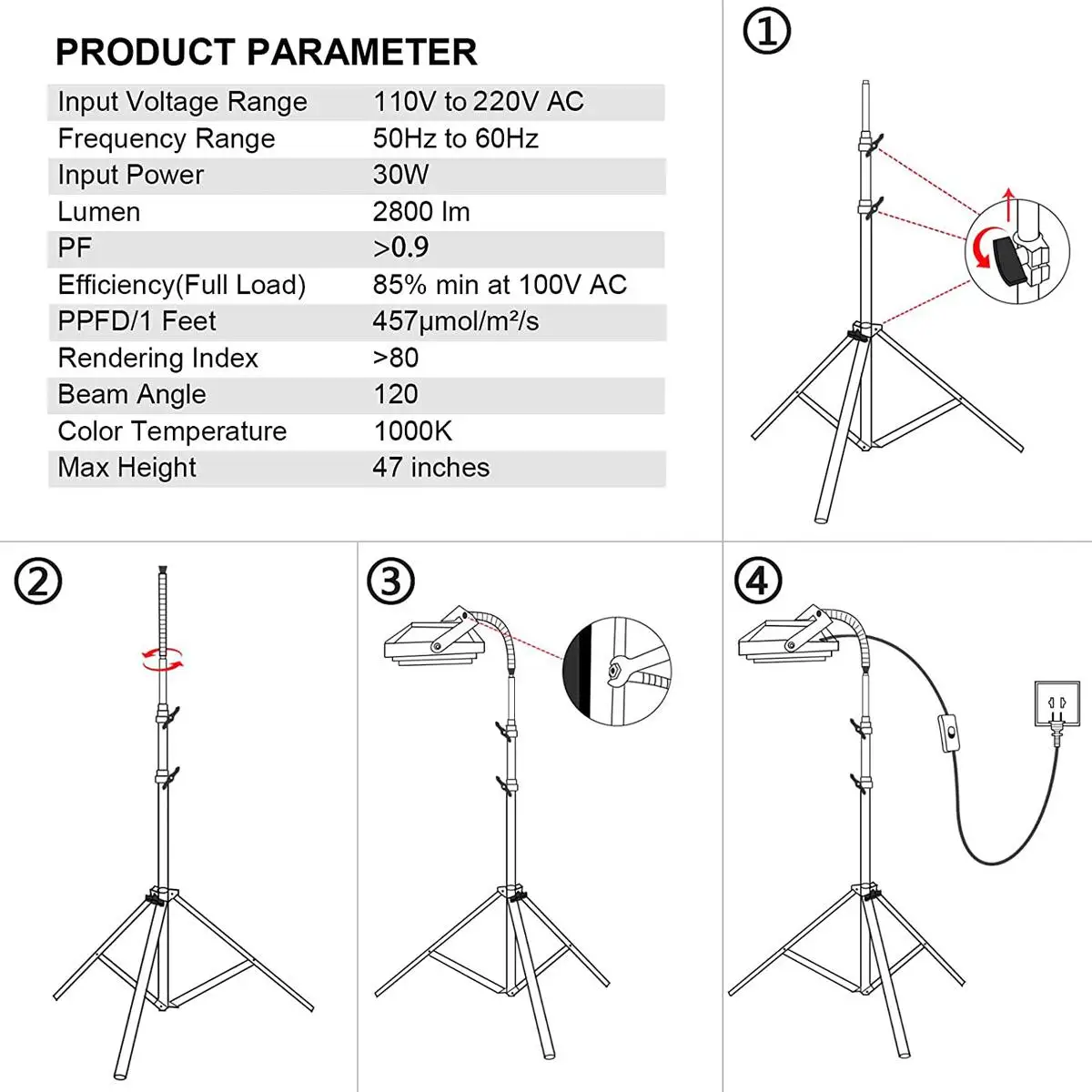 PRODUCT PARAMETER

| Input Voltage Range | 110V to 220V AC |
|---|---|
| Frequency Range | 50Hz to 60Hz |
| Input Power | 30W |
| Lumen | 2800 lm |
| PF | >0.9 |
| Efficiency(Full Load) | 85% min at 100V AC |
| PPFD/1 Feet | 457μmol/m²/s |
| Rendering Index | >80 |
| Beam Angle | 120 |
| Color Temperature | 1000K |
| Max Height | 47 inches |

①

②

③

④