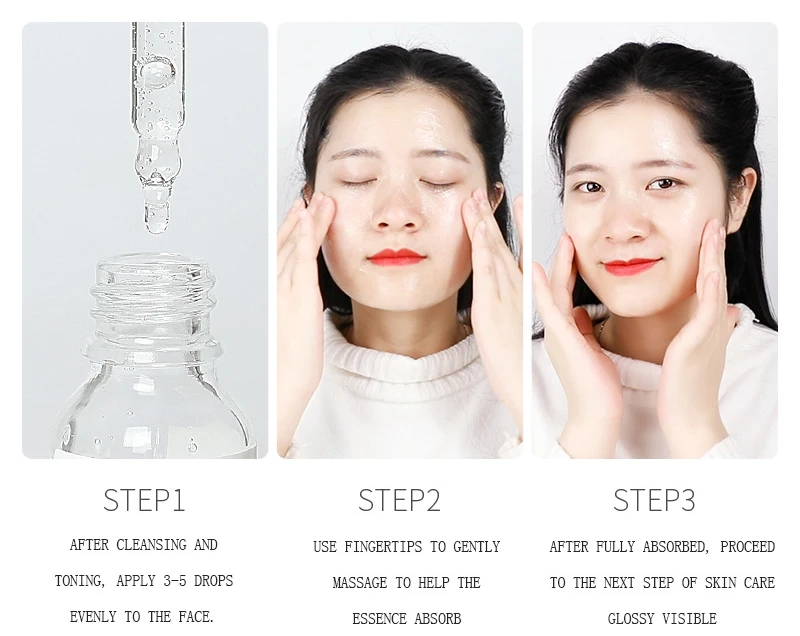 STEP1

AFTER CLEANSING AND TONING, APPLY 3-5 DROPS EVENLY TO THE FACE.

STEP2

USE FINGERTIPS TO GENTLY MASSAGE TO HELP THE ESSENCE ABSORB

STEP3

AFTER FULLY ABSORBED, PROCEED TO THE NEXT STEP OF SKIN CARE GLOSSY VISIBLE