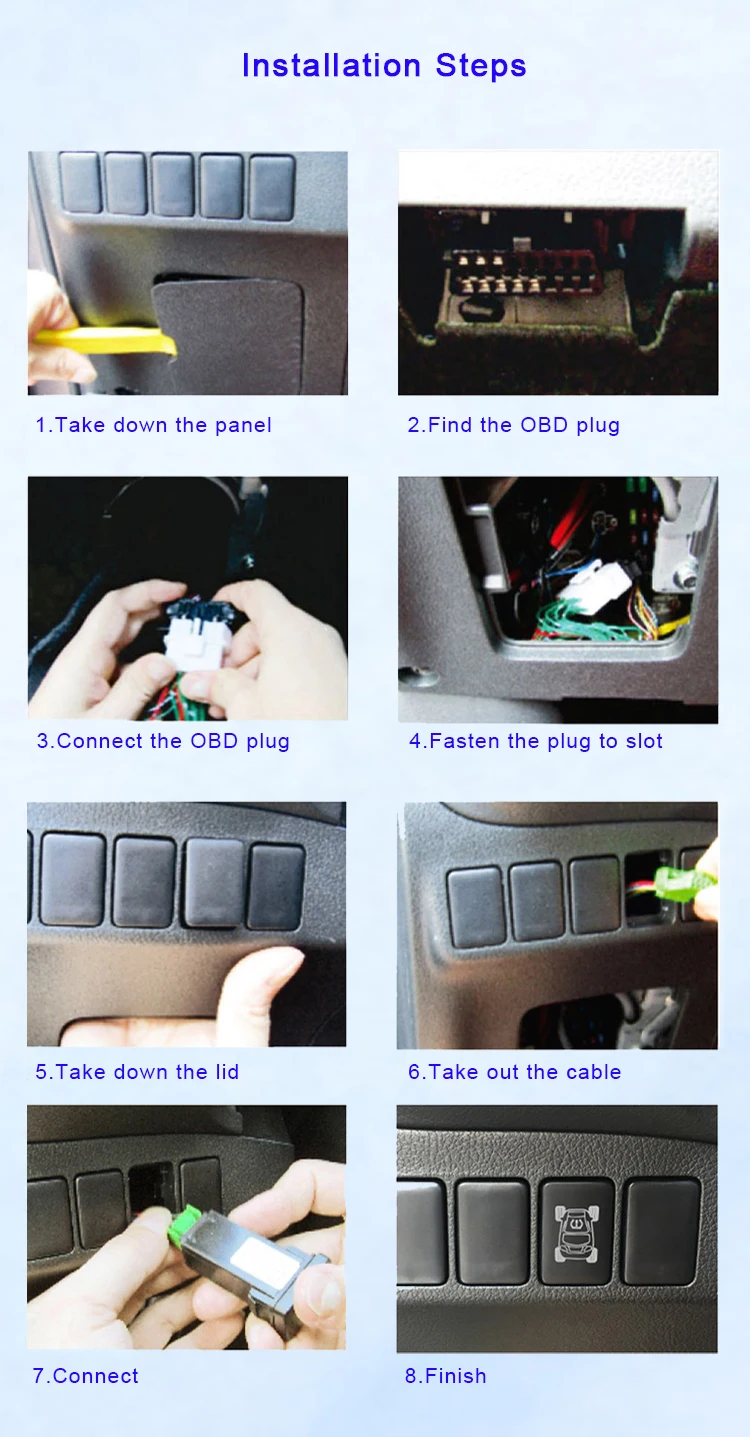 Installation Steps

1.Take down the panel

2.Find the OBD plug

3.Connect the OBD plug

4.Fasten the plug to slot

5.Take down the lid

6.Take out the cable

7.Connect

8.Finish