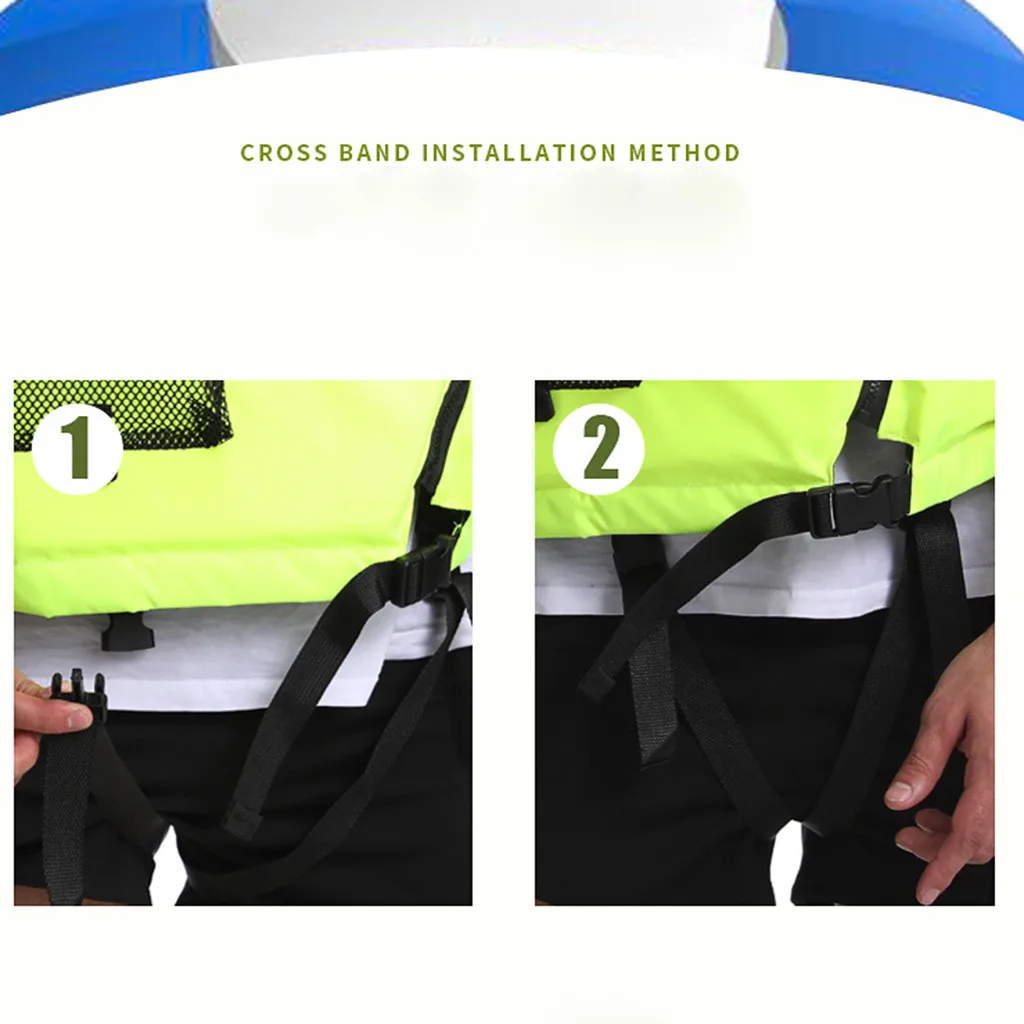 CROSS BAND INSTALLATION METHOD

1

2