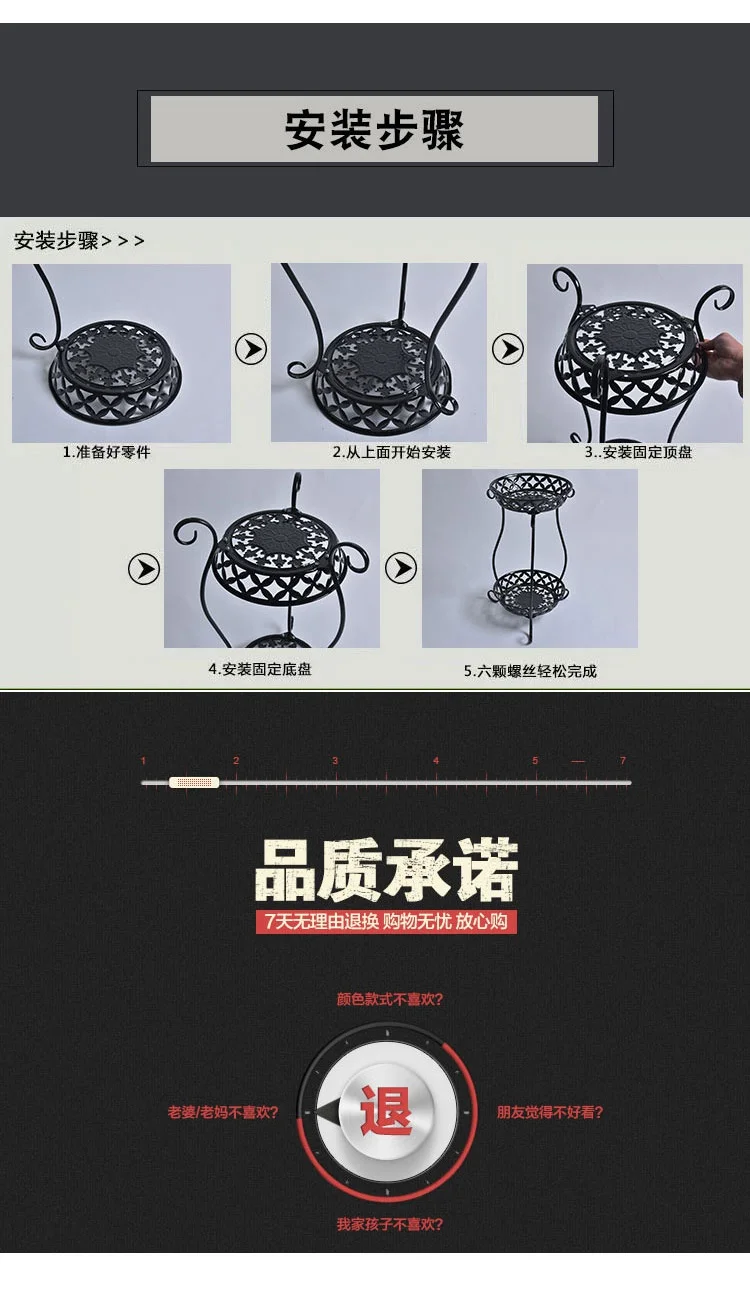 安装步骤

安装步骤>>>

1.准备好零件

2.从上面开始安装

3..安装固定顶盘

4.安装固定底盘

5.六颗螺丝轻松完成

1 2 3 4 5 — 7

品质承诺

7天无理由退换 购物无忧 放心购

颜色款式不喜欢?

老婆/老妈不喜欢?

退

朋友觉得不好看?

我家孩子不喜欢?