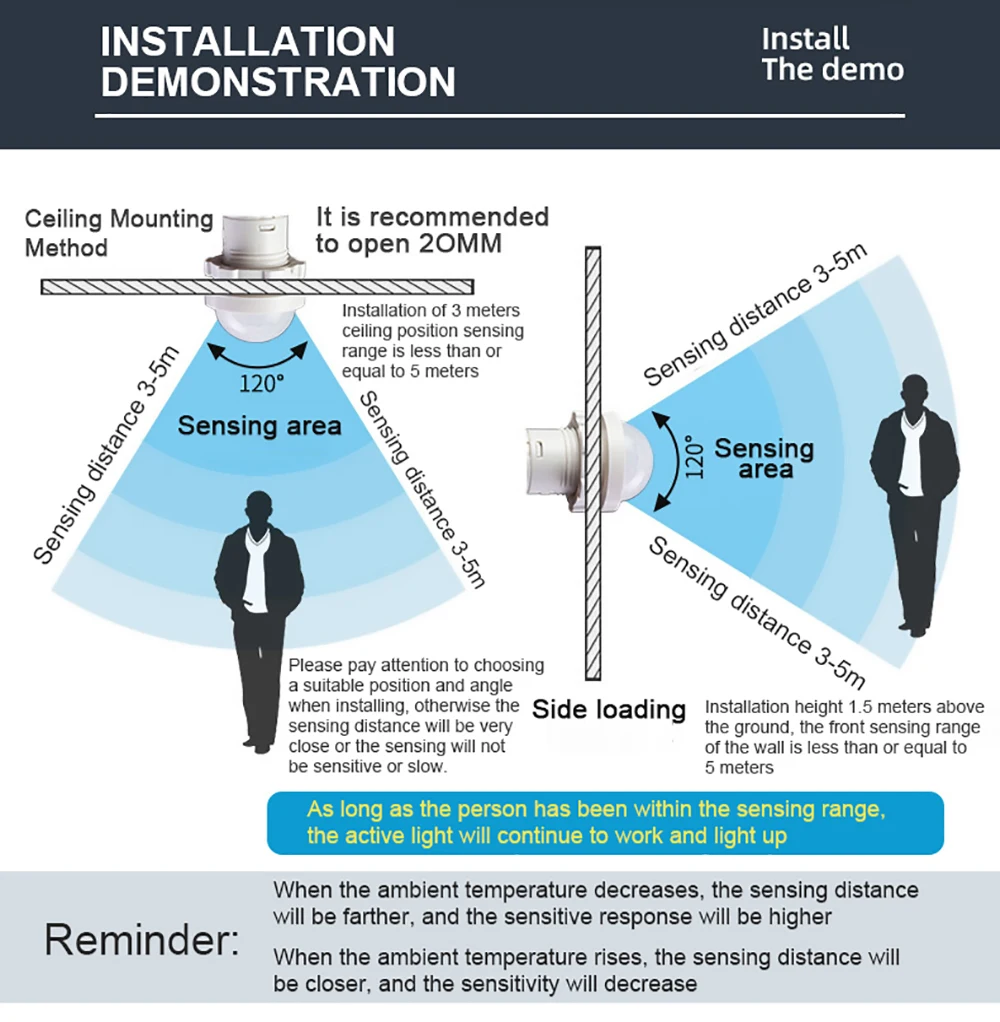 INSTALLATION DEMONSTRATION

Install The demo

Ceiling Mounting Method

It is recommended to open 2OMM

Installation of 3 meters ceiling position sensing range is less than or equal to 5 meters

120°

Sensing area

Sensing distance 3-5m

Sensing distance 3-5m

Please pay attention to choosing a suitable position and angle when installing, otherwise the sensing distance will be very close or the sensing will not be sensitive or slow.

Sensing distance 3-5m

120°

Sensing area

Sensing distance 3-5m

Side loading

Installation height 1.5 meters above the ground, the front sensing range of the wall is less than or equal to 5 meters

As long as the person has been within the sensing range, the active light will continue to work and light up

Reminder:

When the ambient temperature decreases, the sensing distance will be farther, and the sensitive response will be higher

When the ambient temperature rises, the sensing distance will be closer, and the sensitivity will decrease