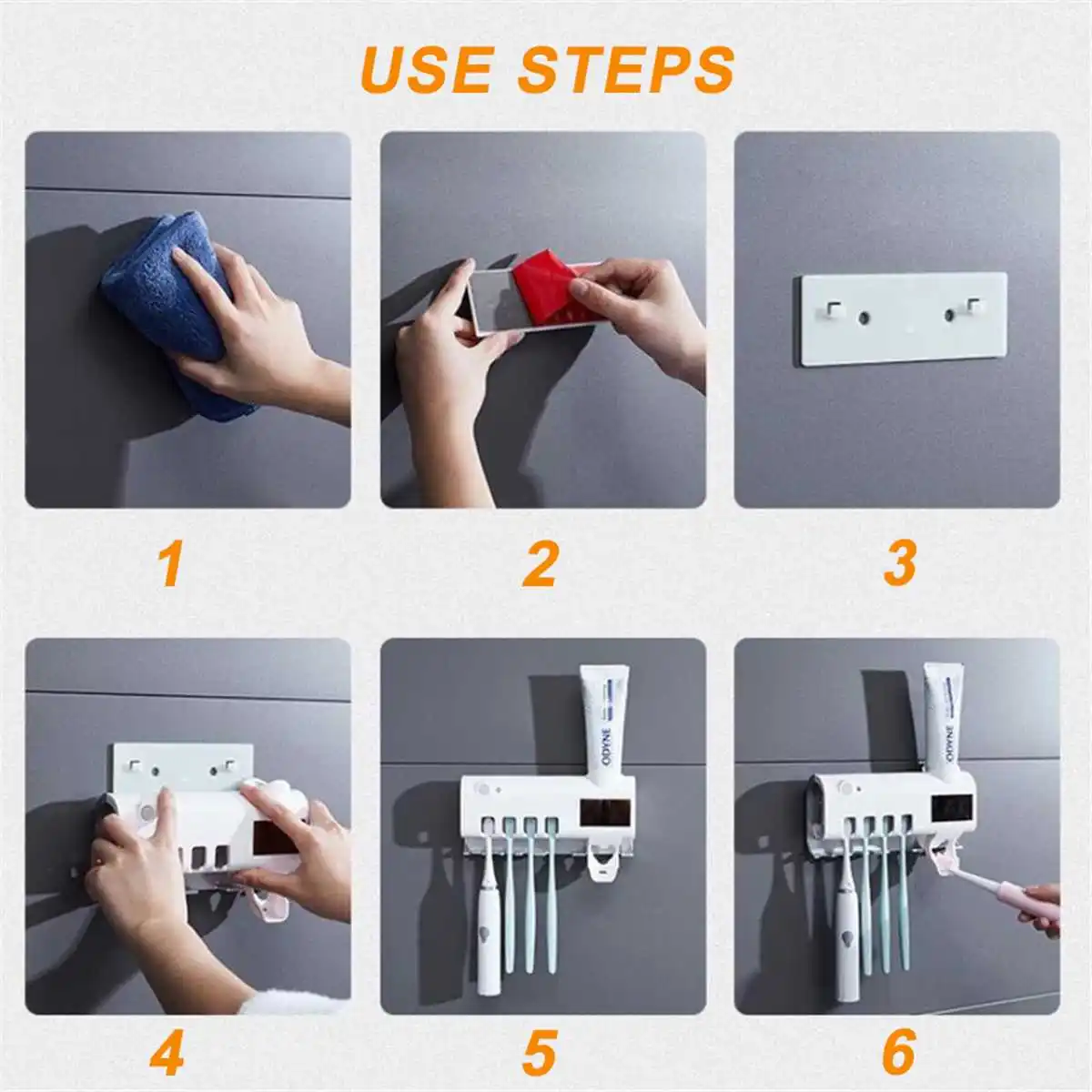 USE STEPS

1

2

3

4

ODYNE

5

ODYNE

6