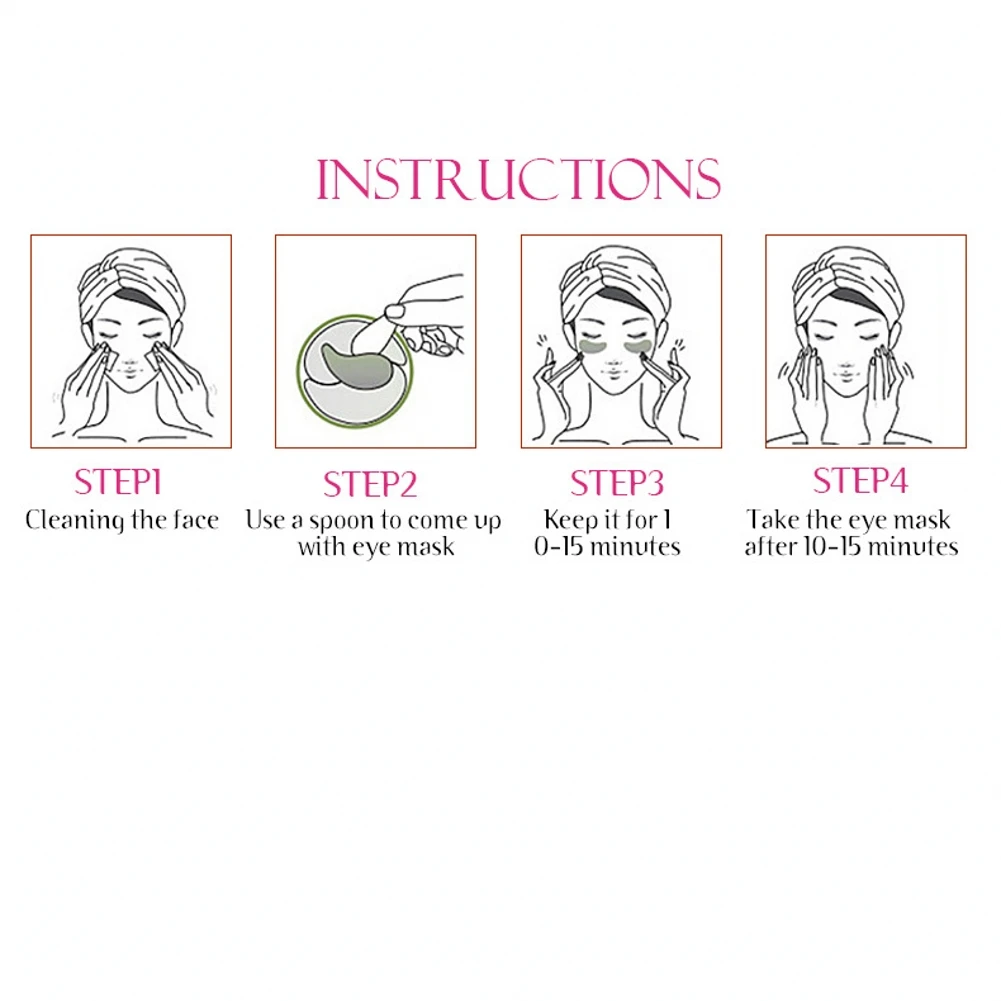 INSTRUCTIONS

STEP1
Cleaning the face

STEP2
Use a spoon to come up with eye mask

STEP3
Keep it for 1 0-15 minutes

STEP4
Take the eye mask after 10-15 minutes