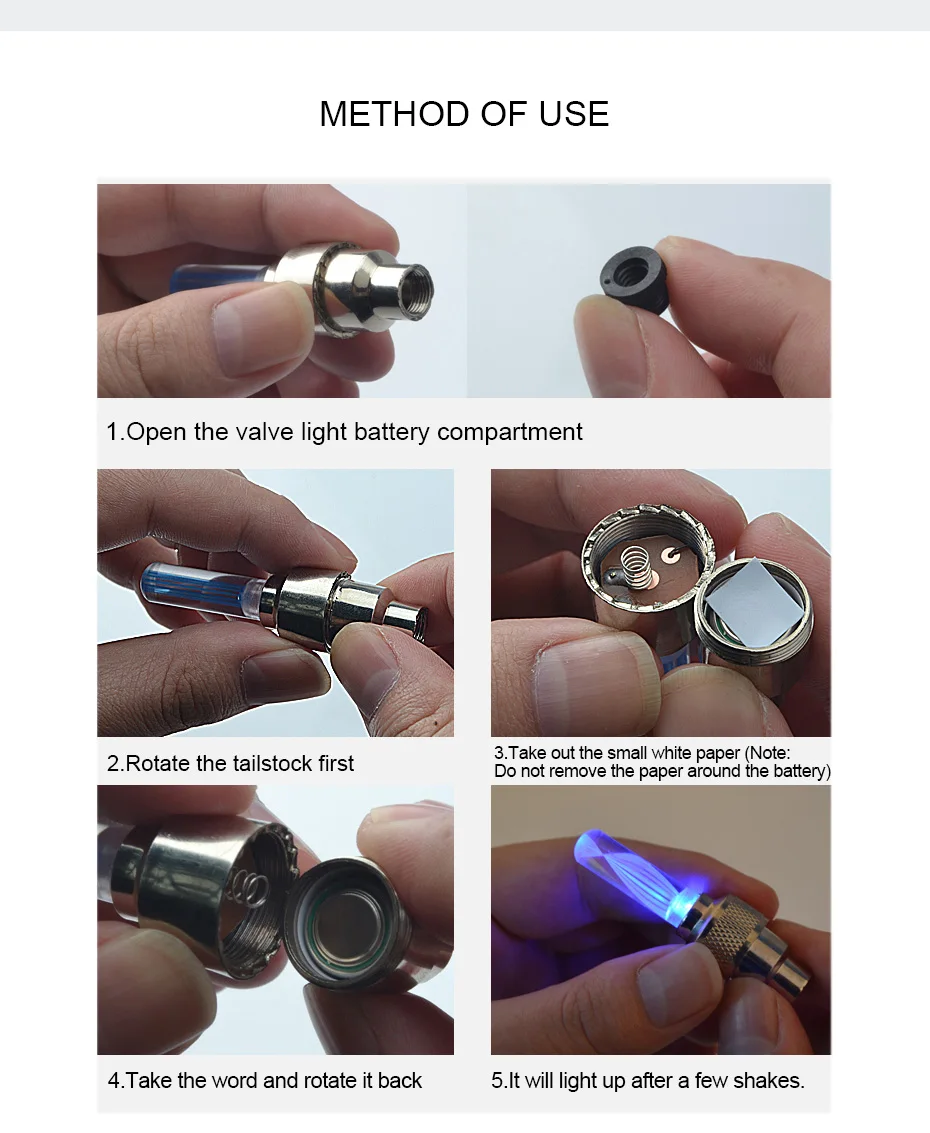 METHOD OF USE

1.Open the valve light battery compartment

2.Rotate the tailstock first

3.Take out the small white paper (Note: Do not remove the paper around the battery)

4.Take the word and rotate it back

5.It will light up after a few shakes.