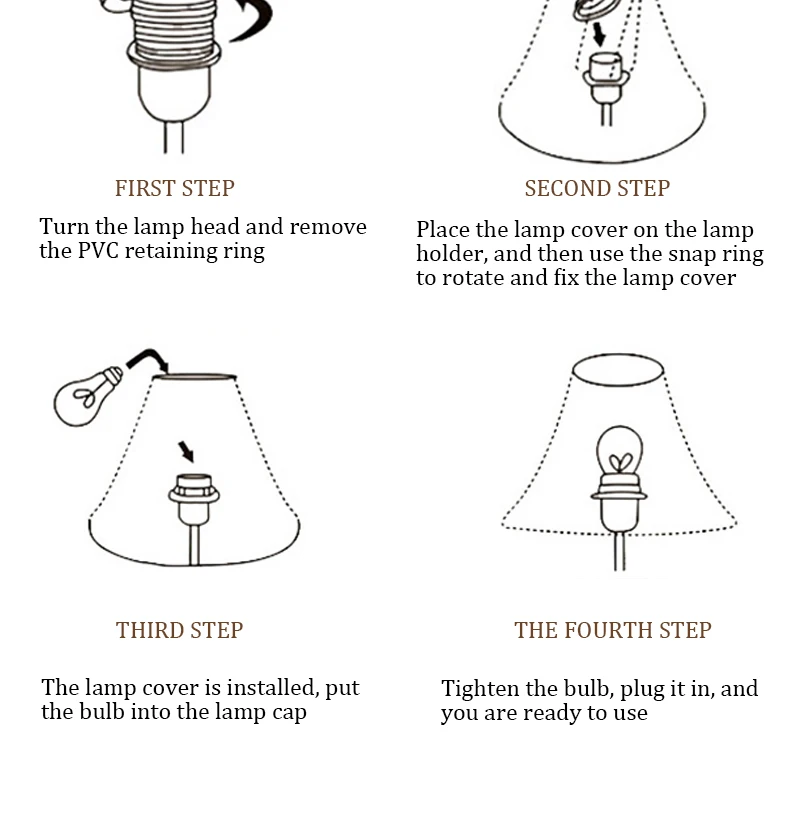 FIRST STEP

Turn the lamp head and remove the PVC retaining ring

SECOND STEP

Place the lamp cover on the lamp holder, and then use the snap ring to rotate and fix the lamp cover

THIRD STEP

The lamp cover is installed, put the bulb into the lamp cap

THE FOURTH STEP

Tighten the bulb, plug it in, and you are ready to use