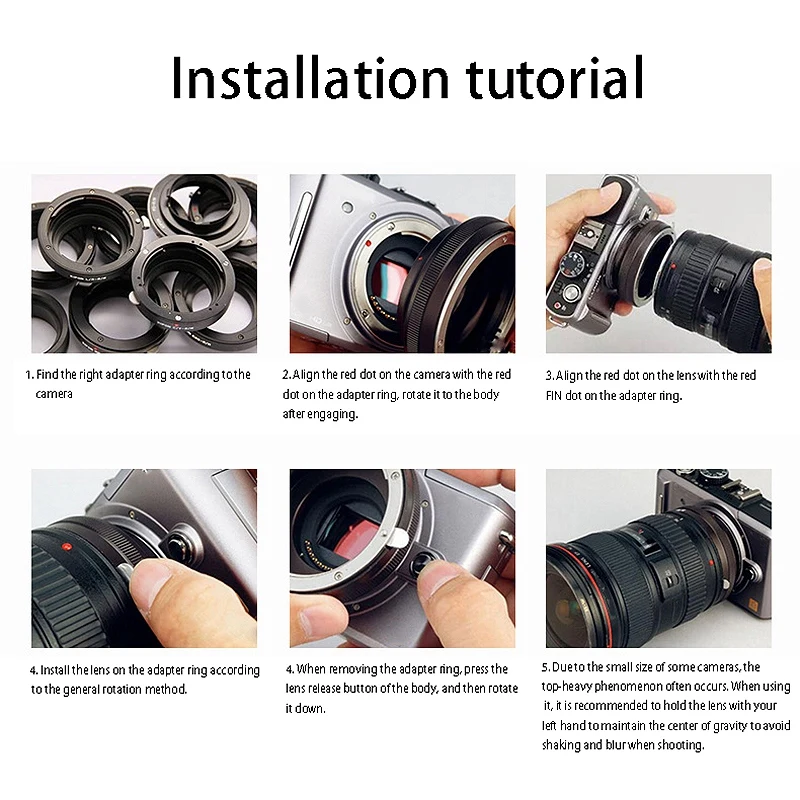 Installation tutorial

1. Find the right adapter ring according to the camera

2. Align the red dot on the camera with the red dot on the adapter ring, rotate it to the body after engaging.

3. Align the red dot on the lens with the red FIN dot on the adapter ring.

4. Install the lens on the adapter ring according to the general rotation method.

4. When removing the adapter ring, press the lens release button of the body, and then rotate it down.

5. Due to the small size of some cameras, the top-heavy phenomenon often occurs. When using it, it is recommended to hold the lens with your left hand to maintain the center of gravity to avoid shaking and blur when shooting.