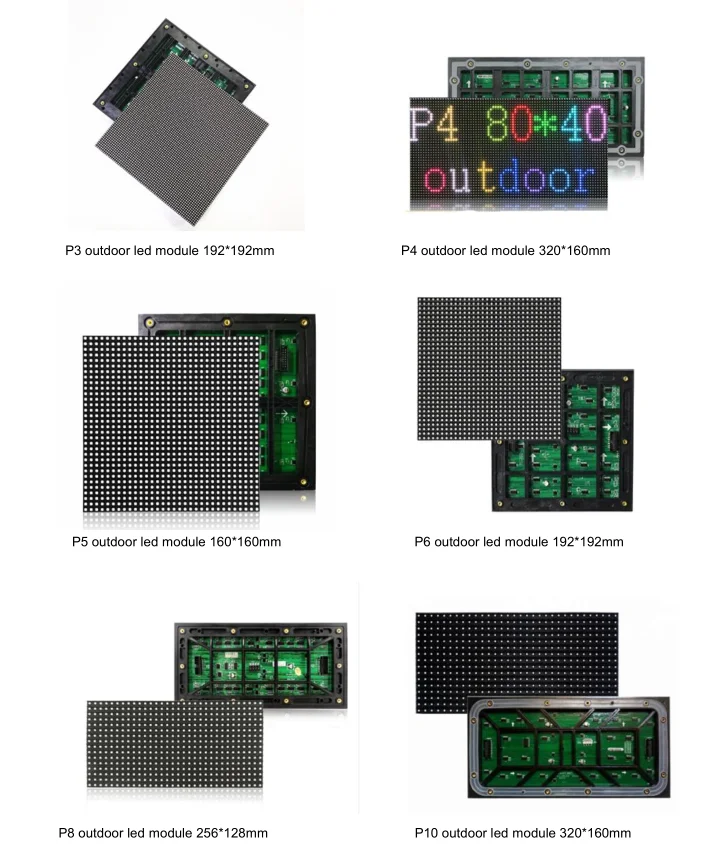 P3 outdoor led module 192*192mm

P4 80*40
outdoor

P4 outdoor led module 320*160mm

P5 outdoor led module 160*160mm

P6 outdoor led module 192*192mm

P8 outdoor led module 256*128mm

P10 outdoor led module 320*160mm