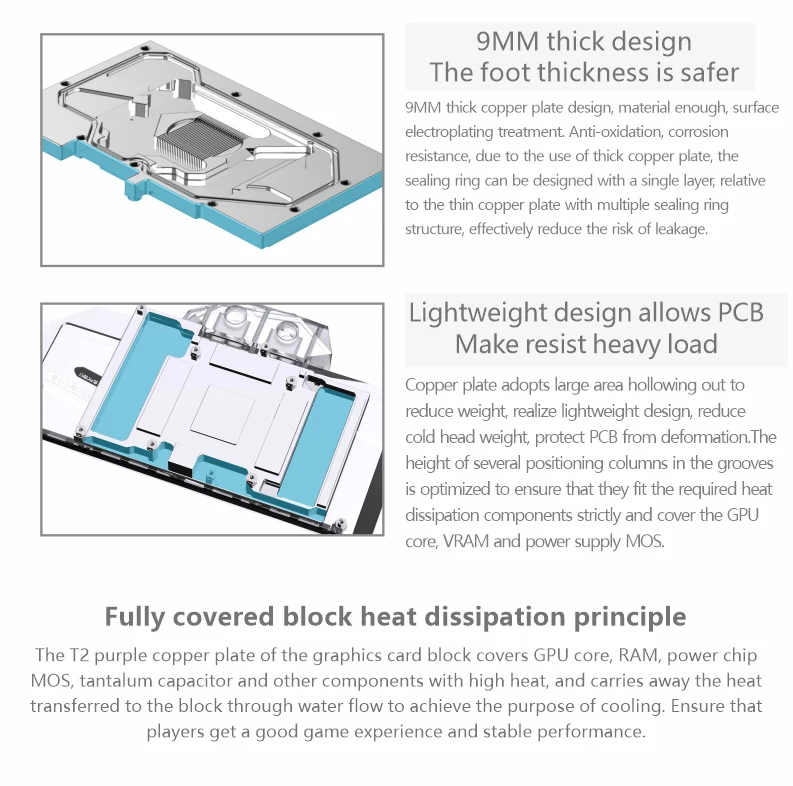 9MM thick design
The foot thickness is safer

9MM thick copper plate design, material enough, surface electroplating treatment. Anti-oxidation, corrosion resistance, due to the use of thick copper plate, the sealing ring can be designed with a single layer, relative to the thin copper plate with multiple sealing ring structure, effectively reduce the risk of leakage.

Lightweight design allows PCB
Make resist heavy load

Copper plate adopts large area hollowing out to reduce weight, realize lightweight design, reduce cold head weight, protect PCB from deformation.The height of several positioning columns in the grooves is optimized to ensure that they fit the required heat dissipation components strictly and cover the GPU core, VRAM and power supply MOS.

Fully covered block heat dissipation principle

The T2 purple copper plate of the graphics card block covers GPU core, RAM, power chip MOS, tantalum capacitor and other components with high heat, and carries away the heat transferred to the block through water flow to achieve the purpose of cooling. Ensure that players get a good game experience and stable performance.