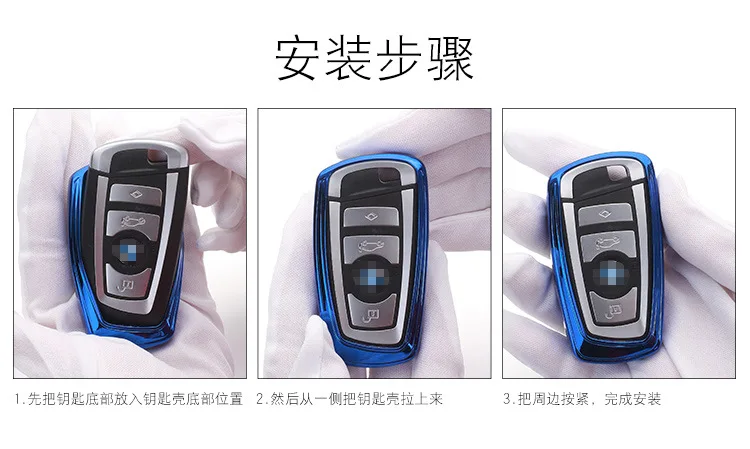 安装步骤

1.先把钥匙底部放入钥匙壳底部位置

2.然后从一侧把钥匙壳拉上来

3.把周边按紧，完成安装