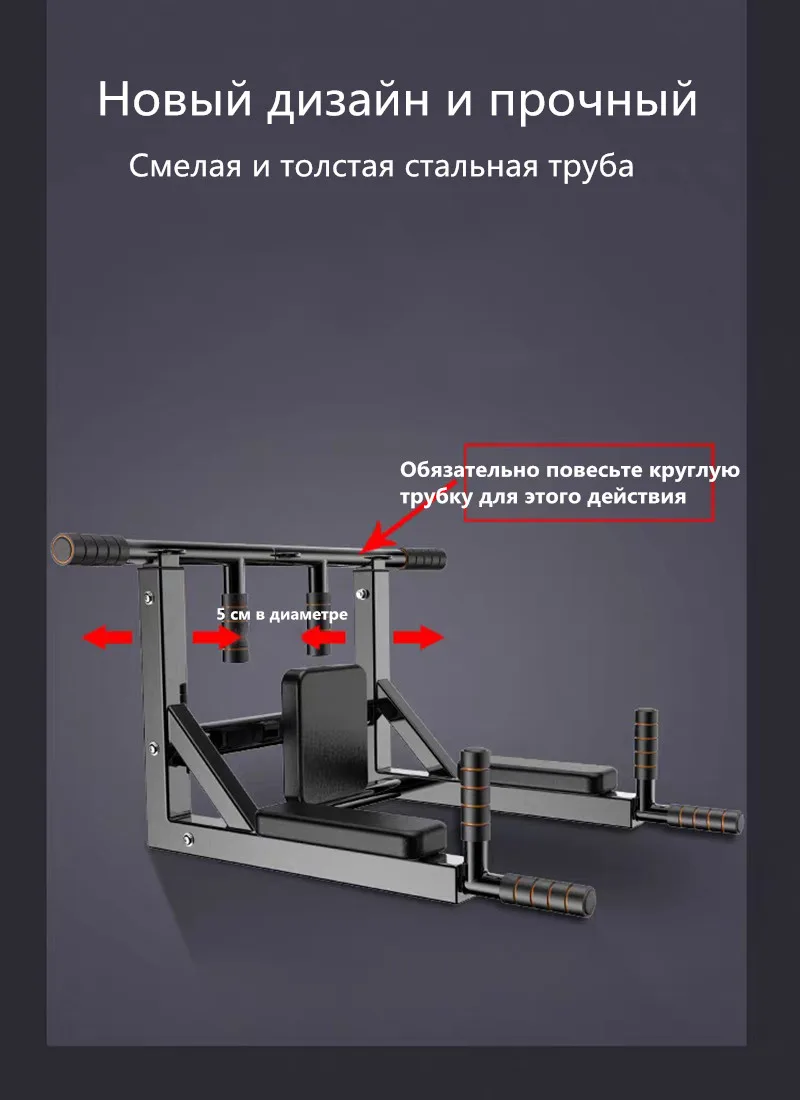 Новый дизайн и прочный

Смелая и толстая стальная труба

Обязательно повесьте круглую трубку для этого действия

5 см в диаметре