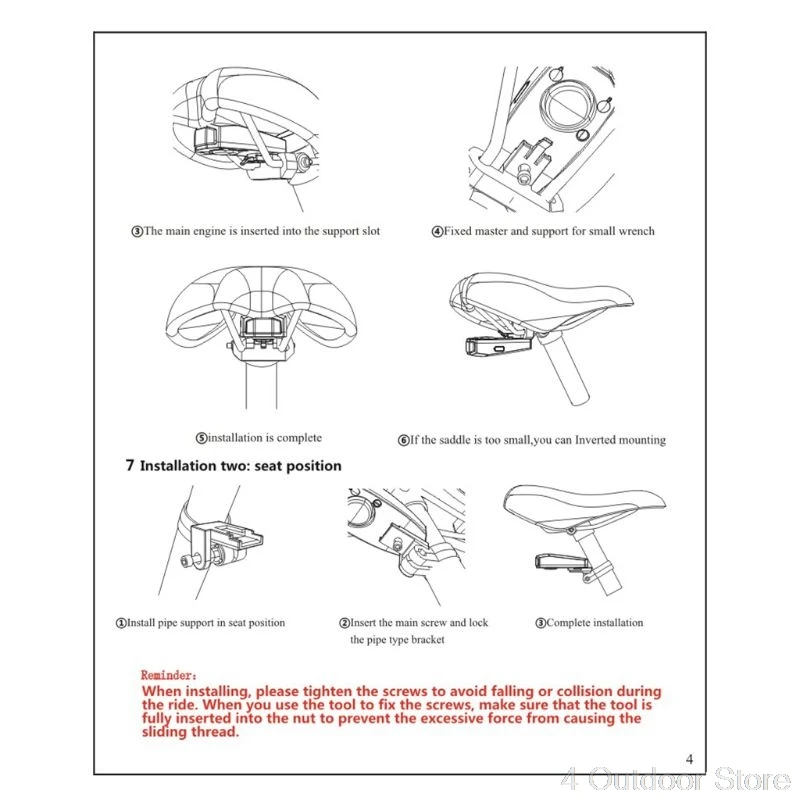 ③The main engine is inserted into the support slot

④Fixed master and support for small wrench

⑤installation is complete

⑥If the saddle is too small,you can Inverted mounting

7 Installation two: seat position

①Install pipe support in seat position

②Insert the main screw and lock the pipe type bracket

③Complete installation

Reminder:
When installing, please tighten the screws to avoid falling or collision during the ride. When you use the tool to fix the screws, make sure that the tool is fully inserted into the nut to prevent the excessive force from causing the sliding thread.

4

4 Outdoor Store