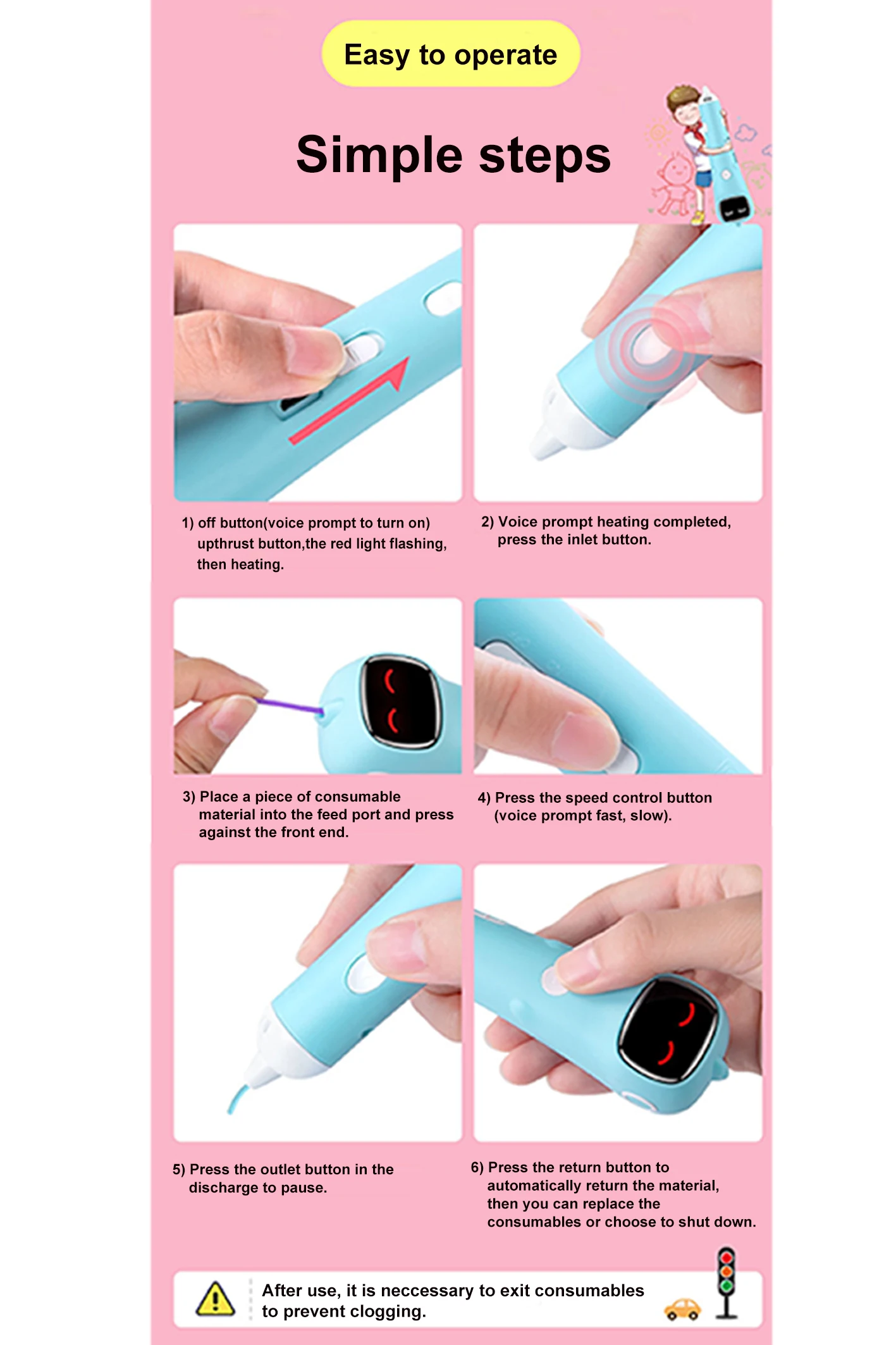 Easy to operate

Simple steps

1) off button(voice prompt to turn on) upthrust button,the red light flashing, then heating.

2) Voice prompt heating completed, press the inlet button.

3) Place a piece of consumable material into the feed port and press against the front end.

4) Press the speed control button (voice prompt fast, slow).

5) Press the outlet button in the discharge to pause.

6) Press the return button to automatically return the material, then you can replace the consumables or choose to shut down.

After use, it is neccessary to exit consumables to prevent clogging.