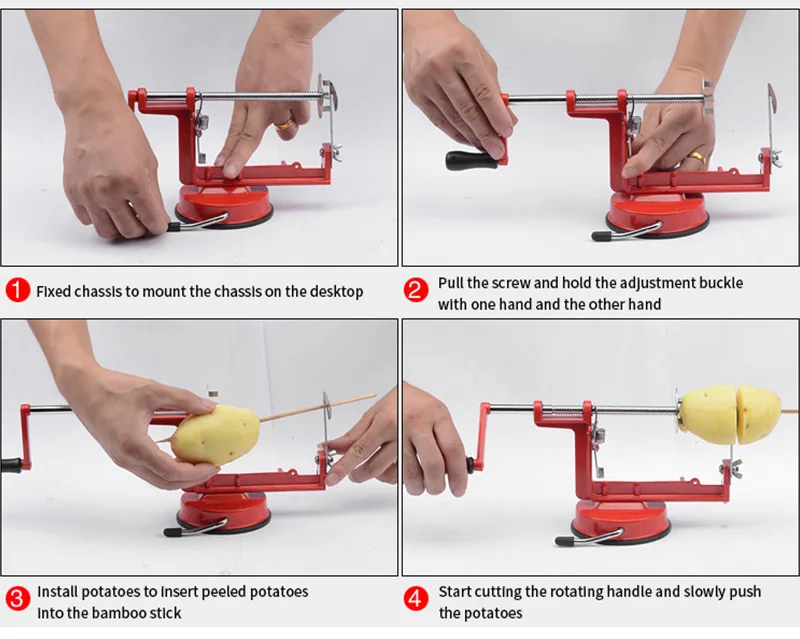 1 Fixed chassis to mount the chassis on the desktop

2 Pull the screw and hold the adjustment buckle with one hand and the other hand

3 Install potatoes to insert peeled potatoes into the bamboo stick

4 Start cutting the rotating handle and slowly push the potatoes