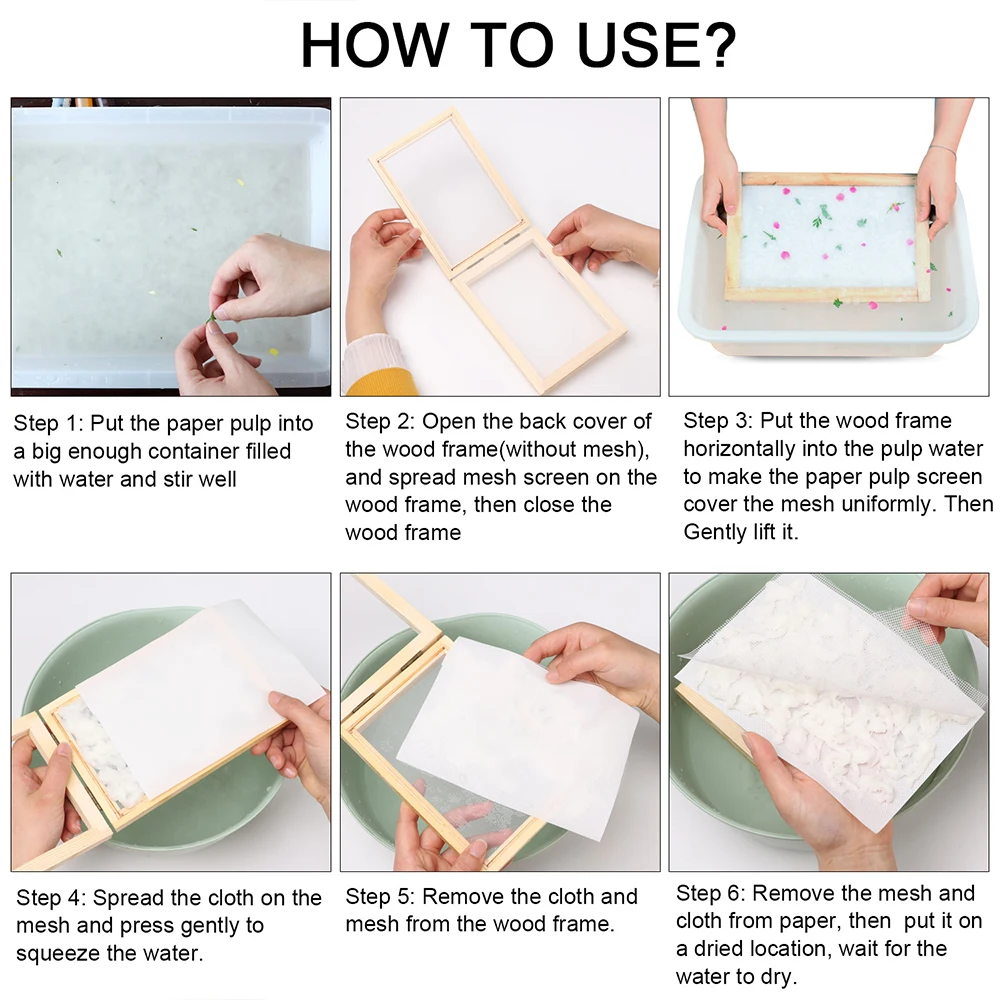 HOW TO USE?

Step 1: Put the paper pulp into a big enough container filled with water and stir well

Step 2: Open the back cover of the wood frame(without mesh), and spread mesh screen on the wood frame, then close the wood frame

Step 3: Put the wood frame horizontally into the pulp water to make the paper pulp screen cover the mesh uniformly. Then Gently lift it.

Step 4: Spread the cloth on the mesh and press gently to squeeze the water.

Step 5: Remove the cloth and mesh from the wood frame.

Step 6: Remove the mesh and cloth from paper, then put it on a dried location, wait for the water to dry.