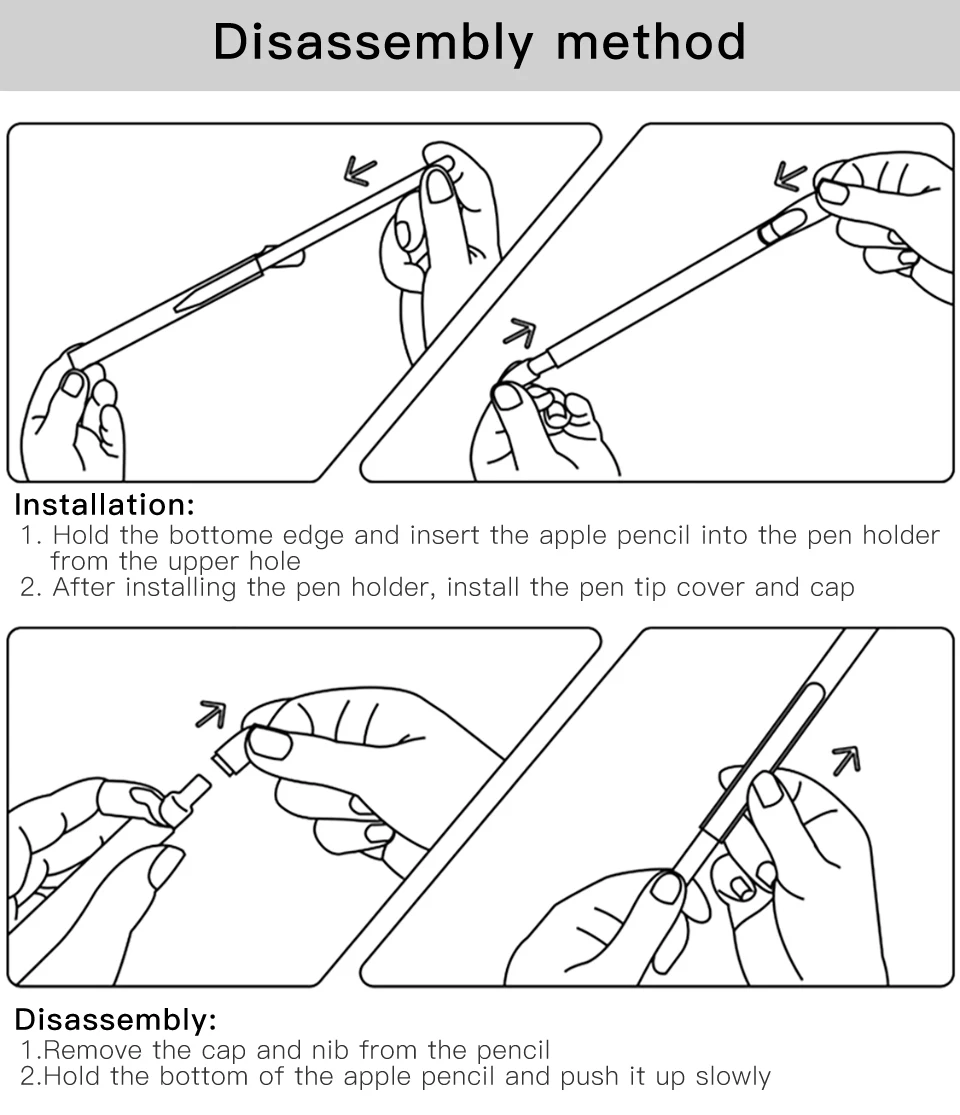 Disassembly method

Installation:
1. Hold the bottome edge and insert the apple pencil into the pen holder from the upper hole
2. After installing the pen holder, install the pen tip cover and cap

Disassembly:
1.Remove the cap and nib from the pencil
2.Hold the bottom of the apple pencil and push it up slowly