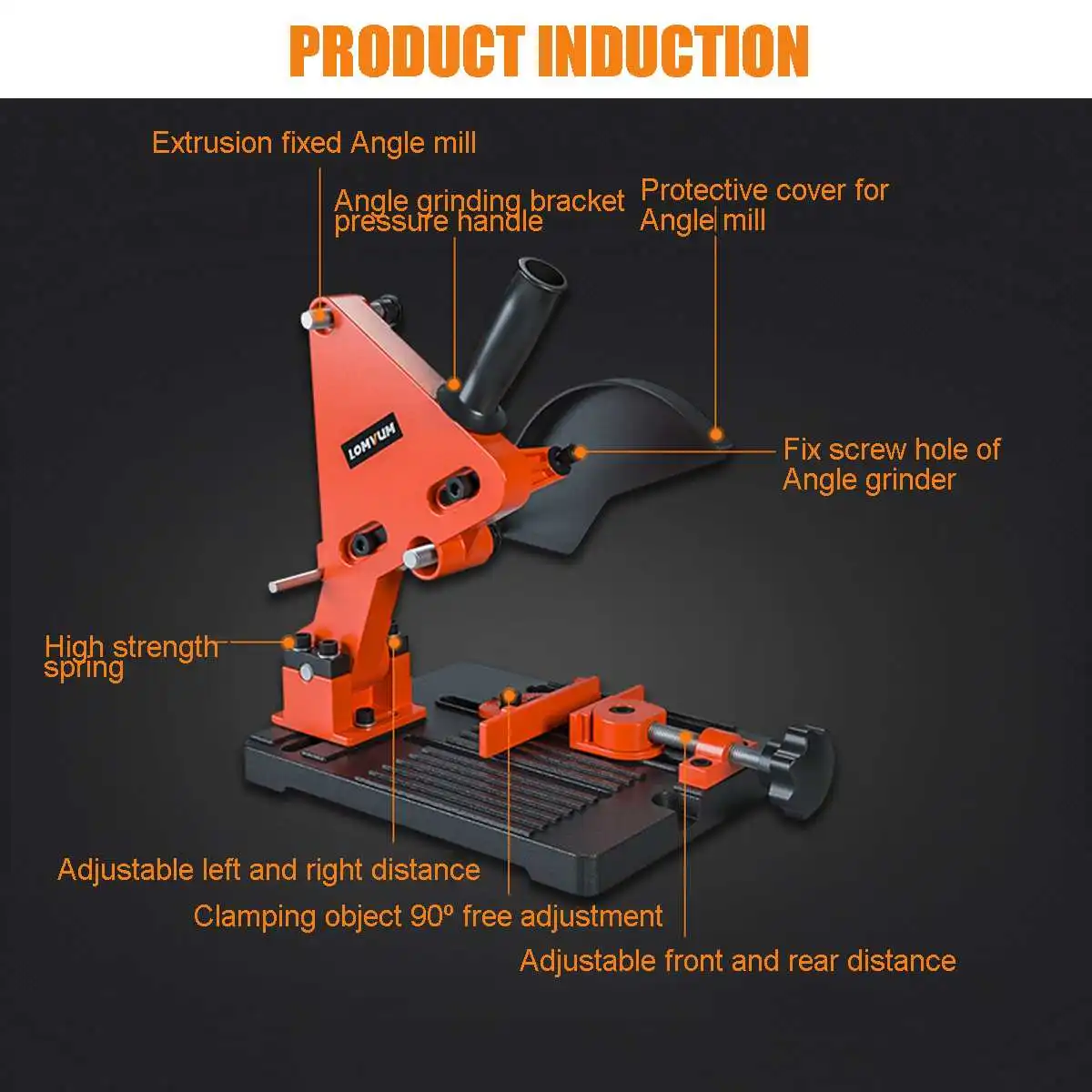 PRODUCT INDUCTION

Extrusion fixed Angle mill

Angle grinding bracket pressure handle

Protective cover for Angle mill

LOMVUM

Fix screw hole of Angle grinder

High strength spring

Adjustable left and right distance

Clamping object 90º free adjustment

Adjustable front and rear distance