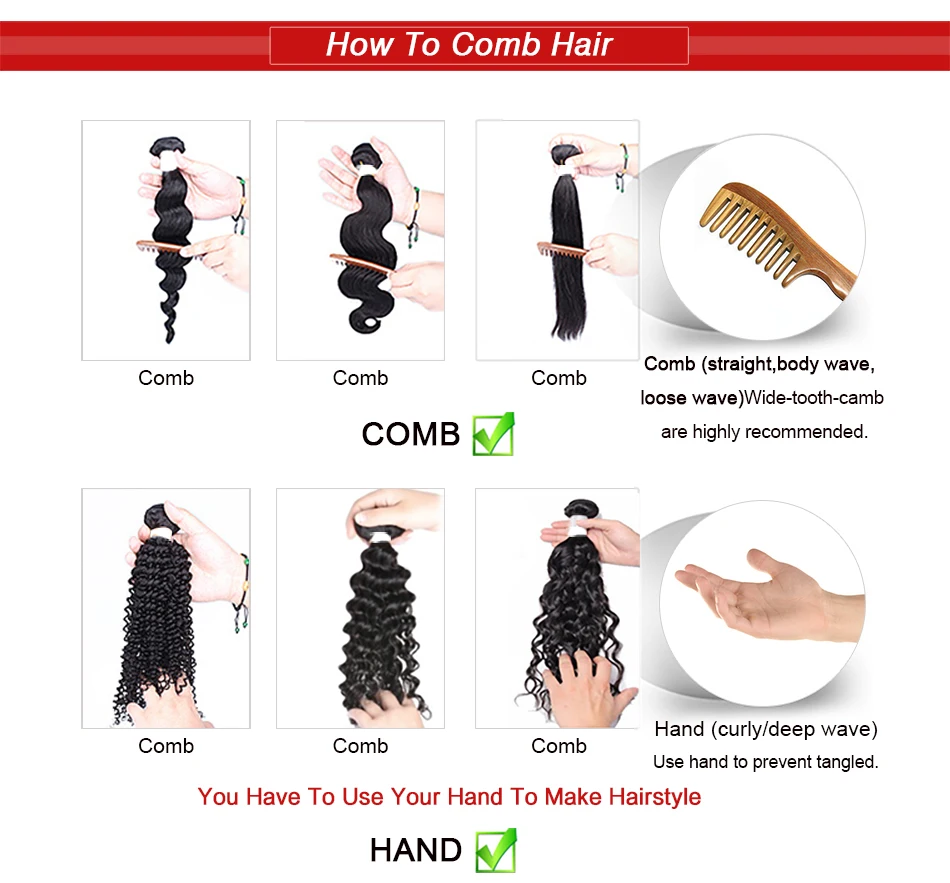 How To Comb Hair

Comb

Comb

Comb

Comb (straight,body wave, loose wave)Wide-tooth-camb are highly recommended.

COMB

Comb

Comb

Comb

Hand (curly/deep wave)
Use hand to prevent tangled.

You Have To Use Your Hand To Make Hairstyle

HAND