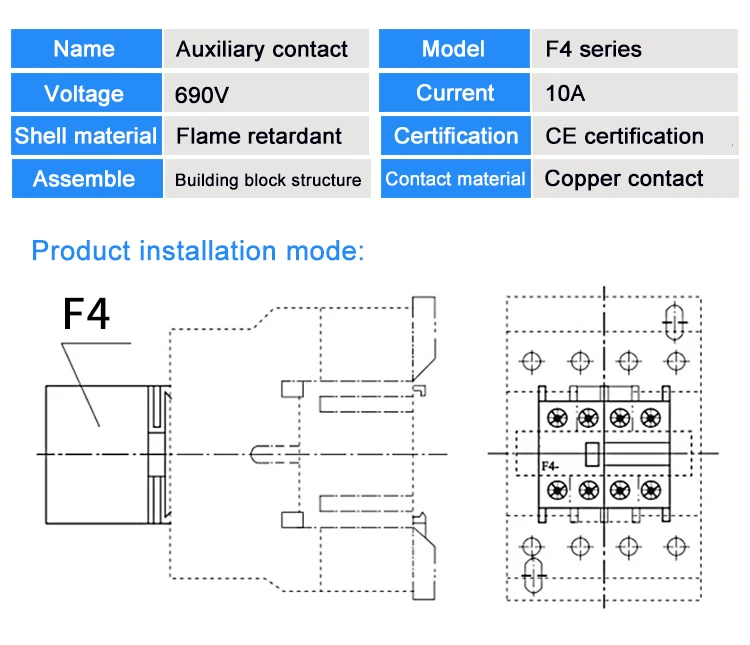 | Name | Auxiliary contact | Model | F4 series |
|---|---|---|---|
| Voltage | 690V | Current | 10A |
| Shell material | Flame retardant | Certification | CE certification |
| Assemble | Building block structure | Contact material | Copper contact |

Product installation mode:

F4

F4-