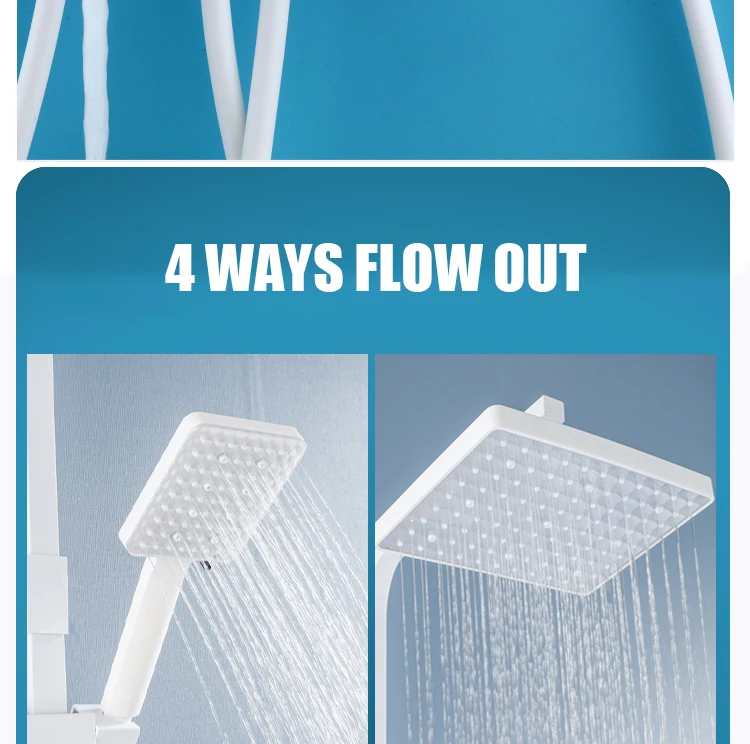 4 WAYS FLOW OUT