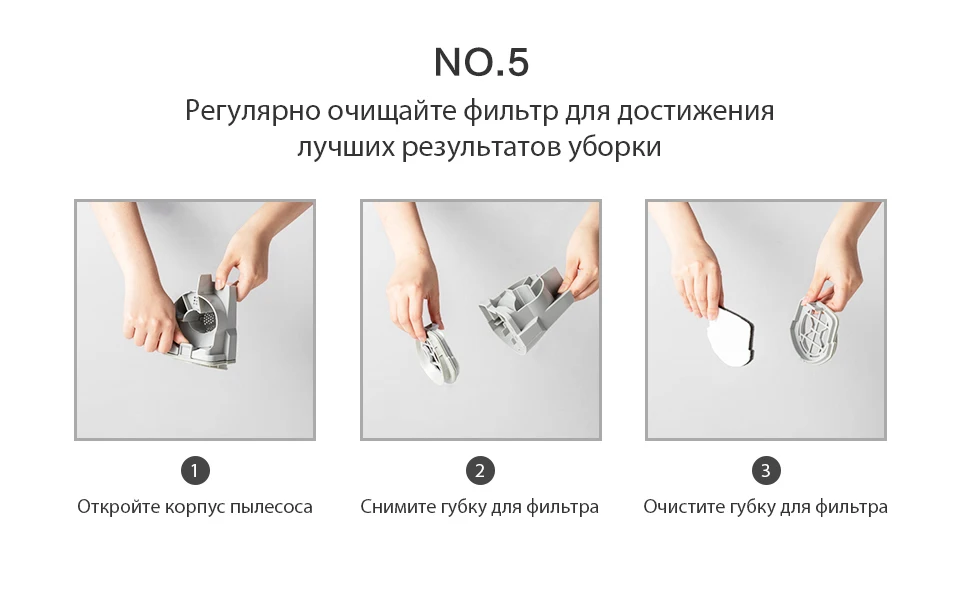 NO.5

Регулярно очищайте фильтр для достижения лучших результатов уборки

1
Откройте корпус пылесоса

2
Снимите губку для фильтра

3
Очистите губку для фильтра