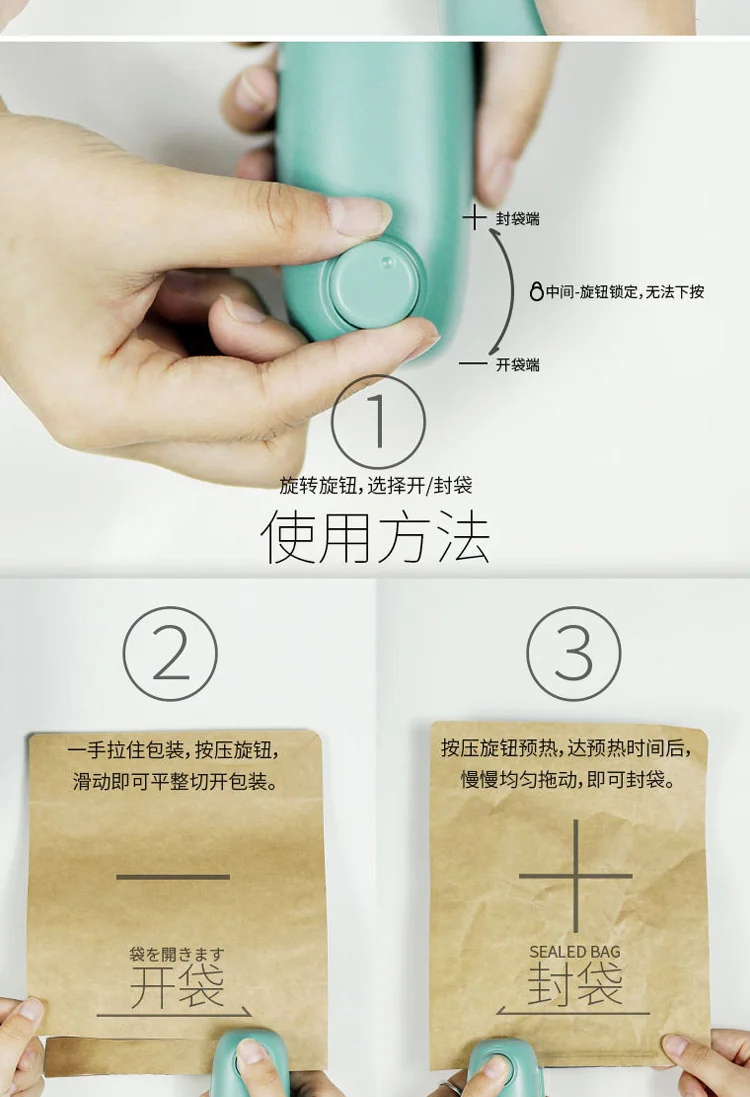 + 封袋端

中间-旋钮锁定，无法下按

— 开袋端

①

旋转旋钮，选择开/封袋

使用方法

②

一手拉住包装，按压旋钮，滑动即可平整切开包装。

—

袋を開きます
开袋

③

按压旋钮预热，达预热时间后，慢慢均匀拖动，即可封袋。

+

SEALED BAG
封袋