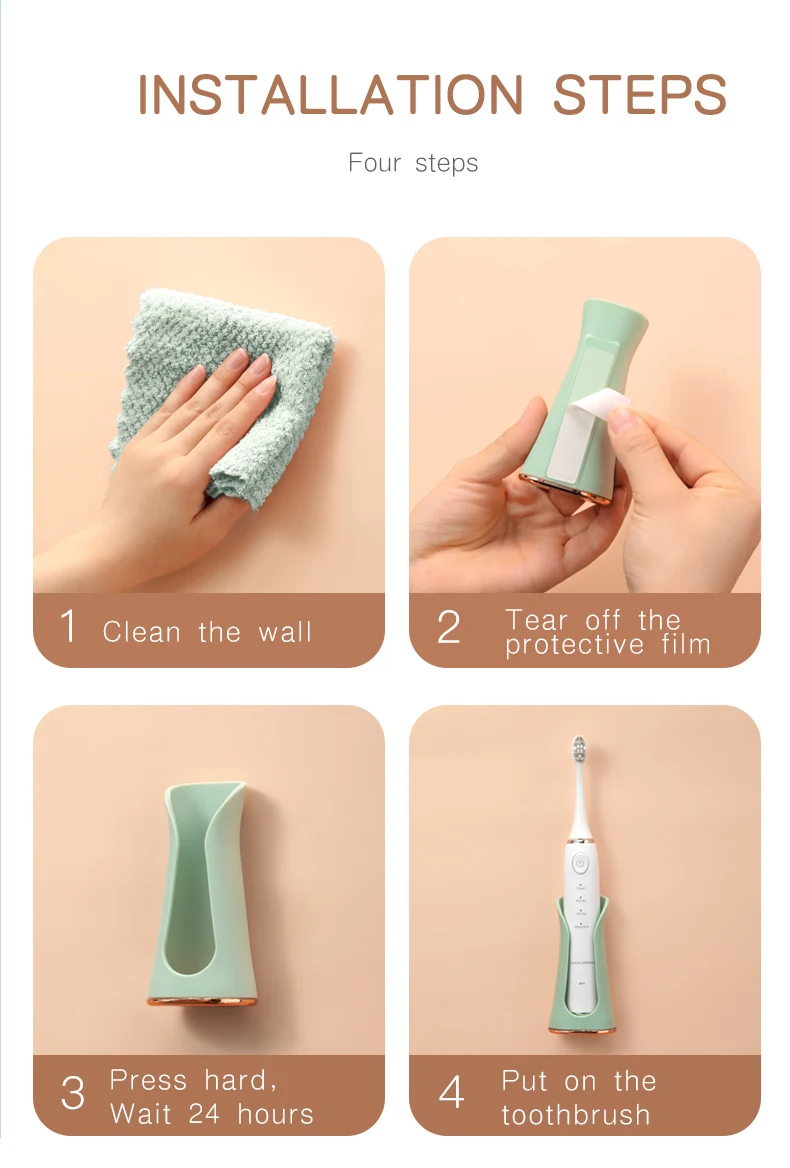 INSTALLATION STEPS

Four steps

1 Clean the wall

2 Tear off the protective film

3 Press hard, Wait 24 hours

4 Put on the toothbrush