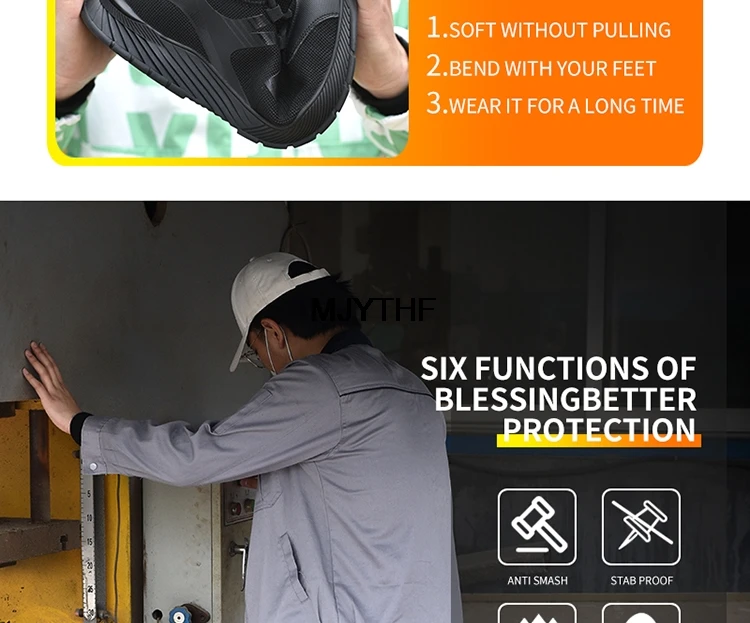 1.SOFT WITHOUT PULLING
2.BEND WITH YOUR FEET
3.WEAR IT FOR A LONG TIME

MJYTHF

SIX FUNCTIONS OF BLESSINGBETTER PROTECTION

ANTI SMASH

STAB PROOF