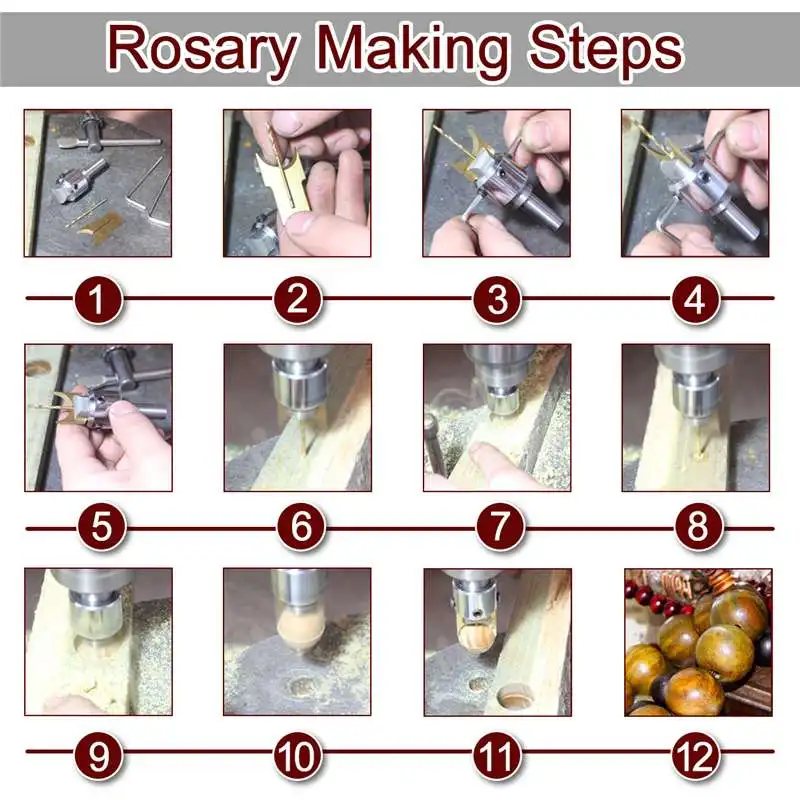 Rosary Making Steps

1 2 3 4

5 6 7 8

9 10 11 12