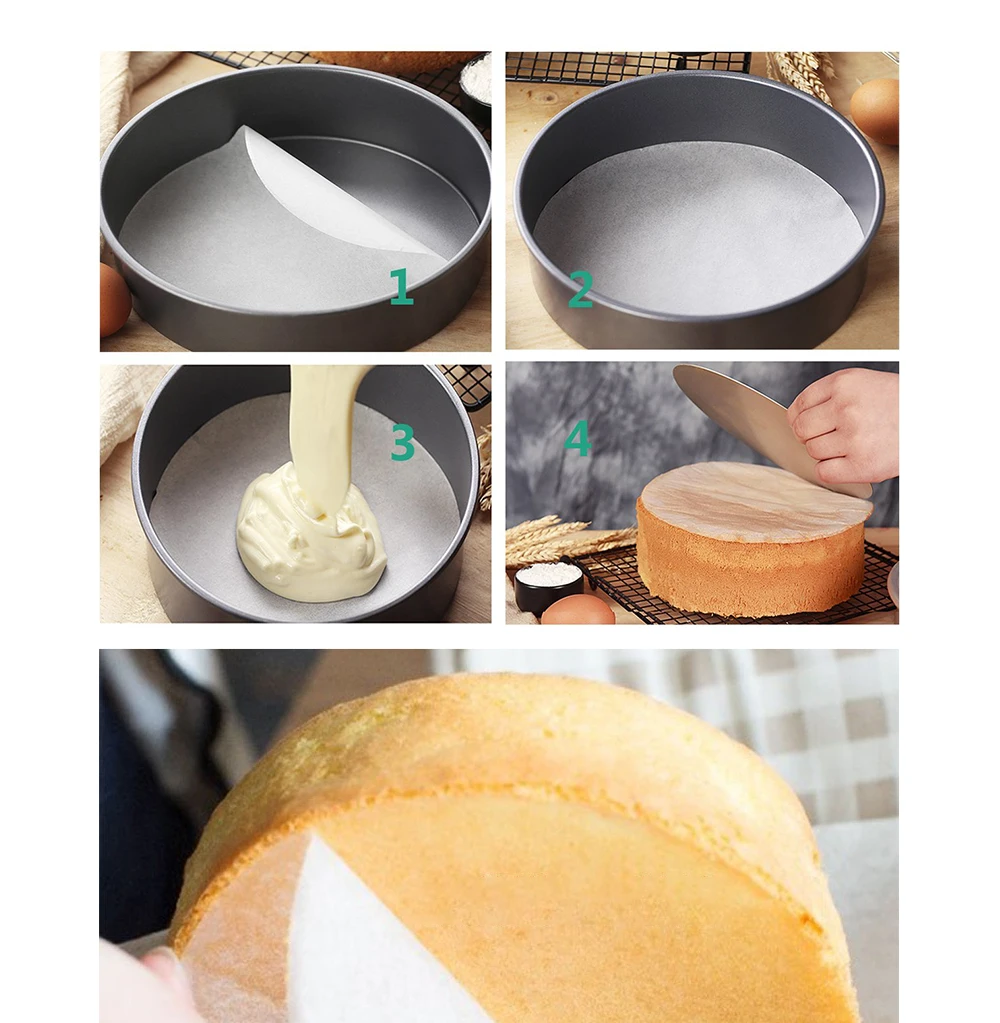 1

2

3

4