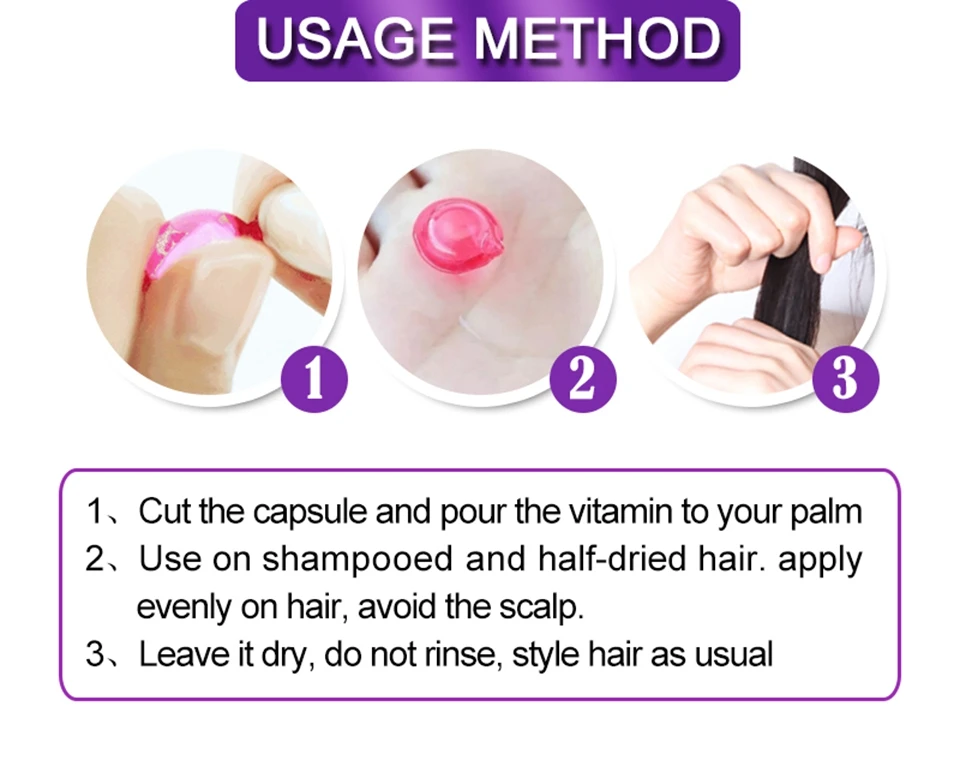 USAGE METHOD

1

2

3

1、Cut the capsule and pour the vitamin to your palm
2、Use on shampooed and half-dried hair. apply evenly on hair, avoid the scalp.
3、Leave it dry, do not rinse, style hair as usual