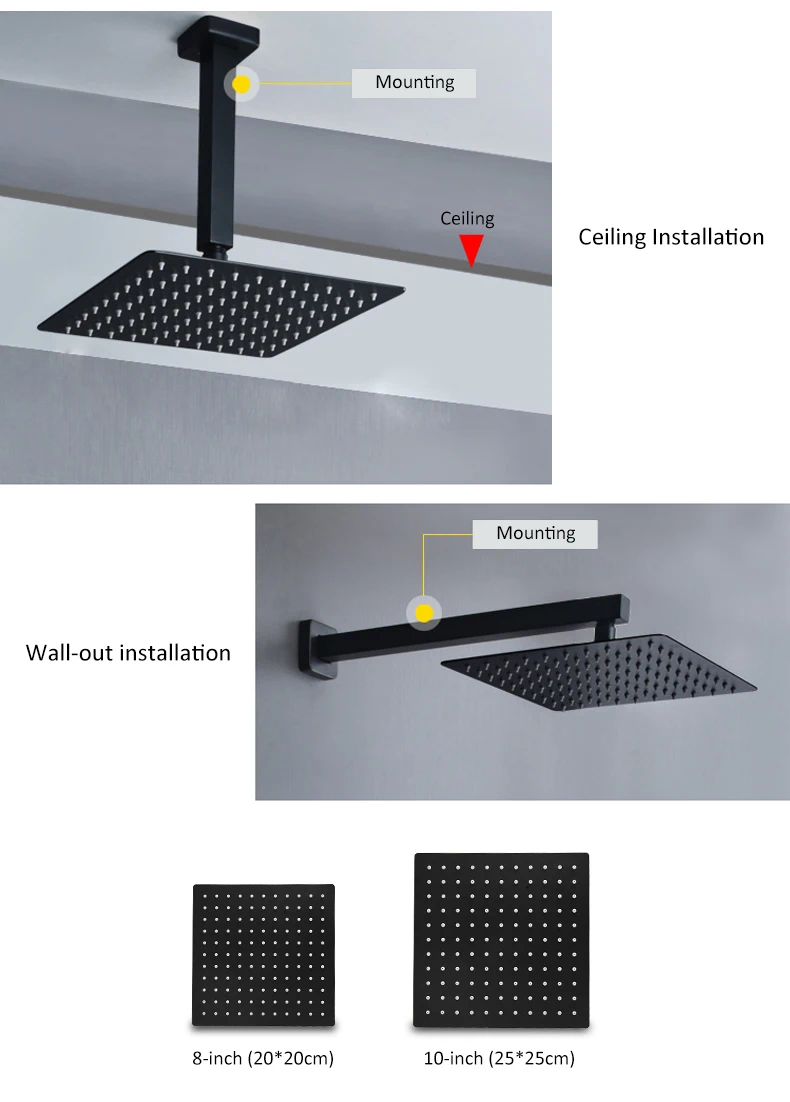 Mounting

Ceiling

Ceiling Installation

Mounting

Wall-out installation

8-inch (20*20cm)

10-inch (25*25cm)