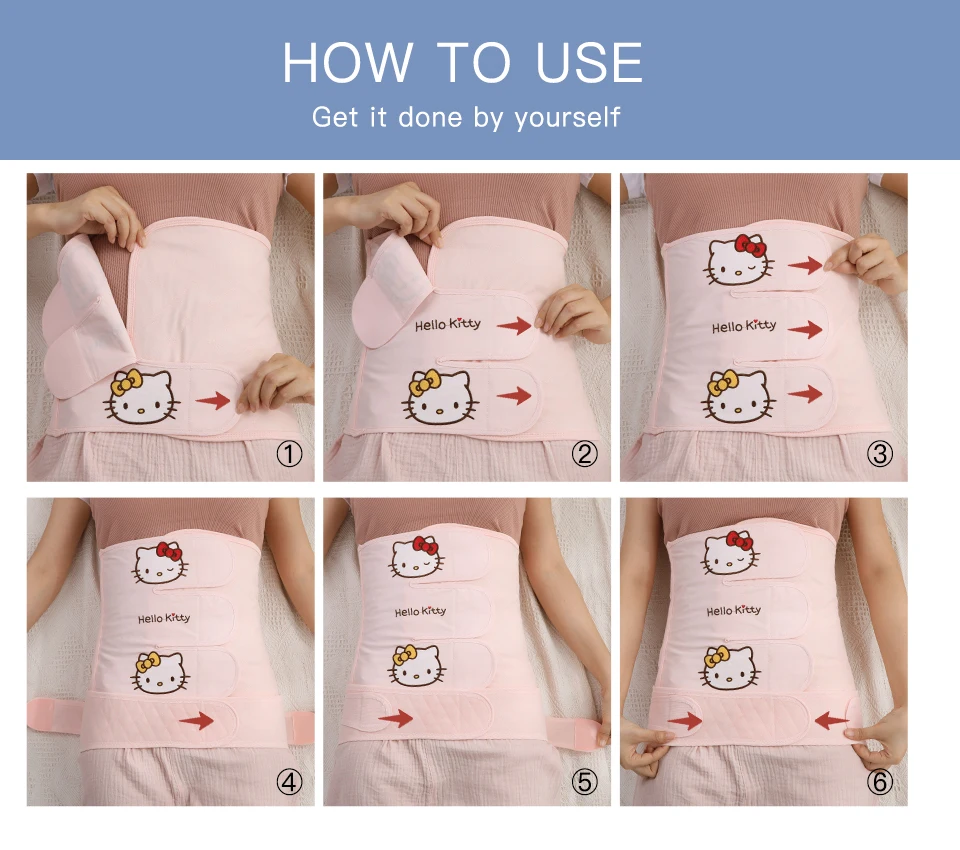 HOW TO USE
Get it done by yourself

①

Hello Kitty
②

Hello Kitty
③

Hello Kitty
④

Hello Kitty
⑤

Hello Kitty
⑥